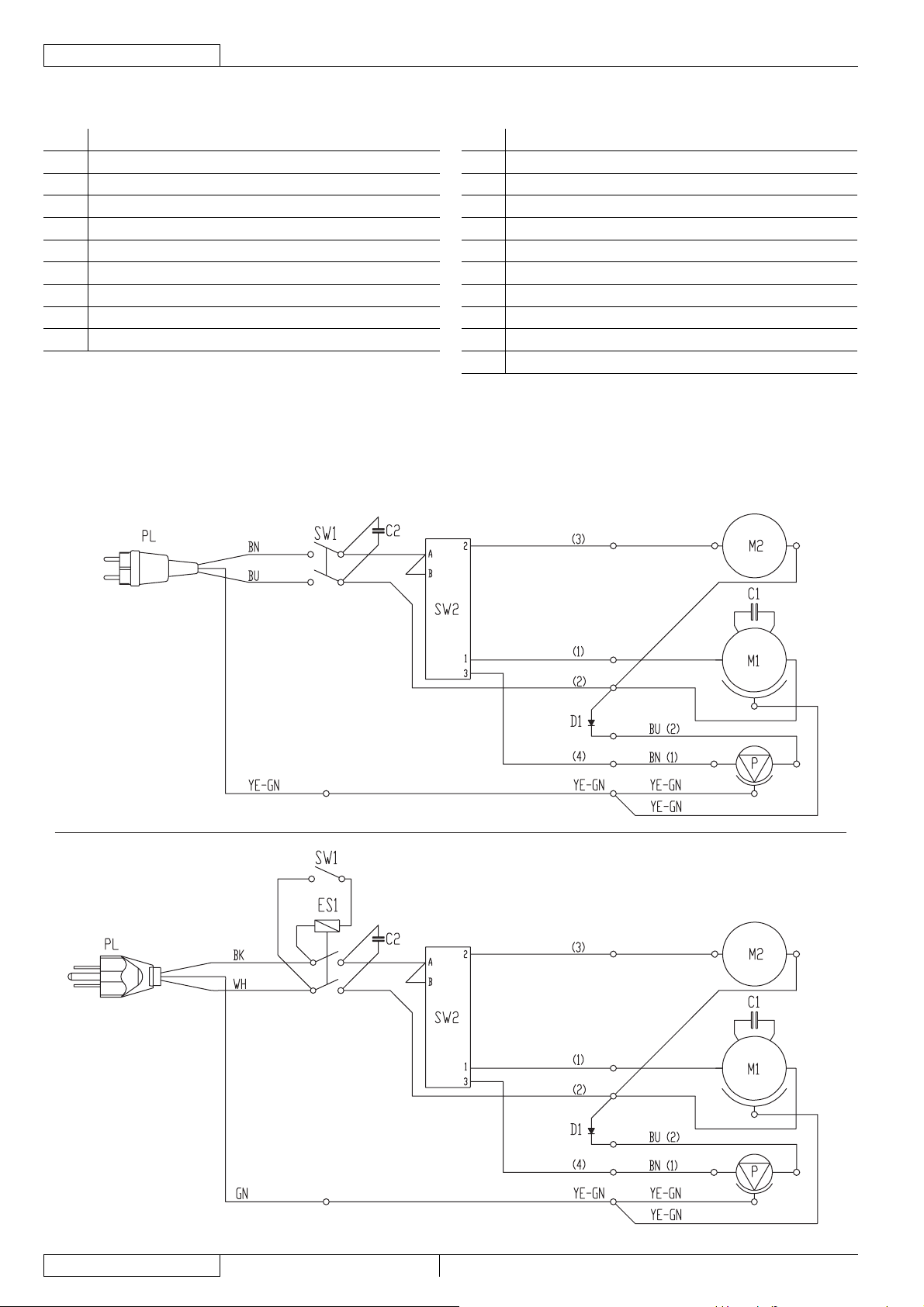 PL
BN
BU
SW1
C2
A
B
2
SW2
1
3
(3)
M2
C1
(1)
M1
(2)
D1
BU (2)
(4)
BN (1)
P
YE-GN
YE-GN
YE-GN
YE-GN

SW1
ES1
PL
BK
WH
C2
A
B
2
SW2
1
3
(3)
M2
C1
(1)
M1
(2)
D1
BU (2)
(4)
BN (1)
P
GN
YE-GN
YE-GN
YE-GN