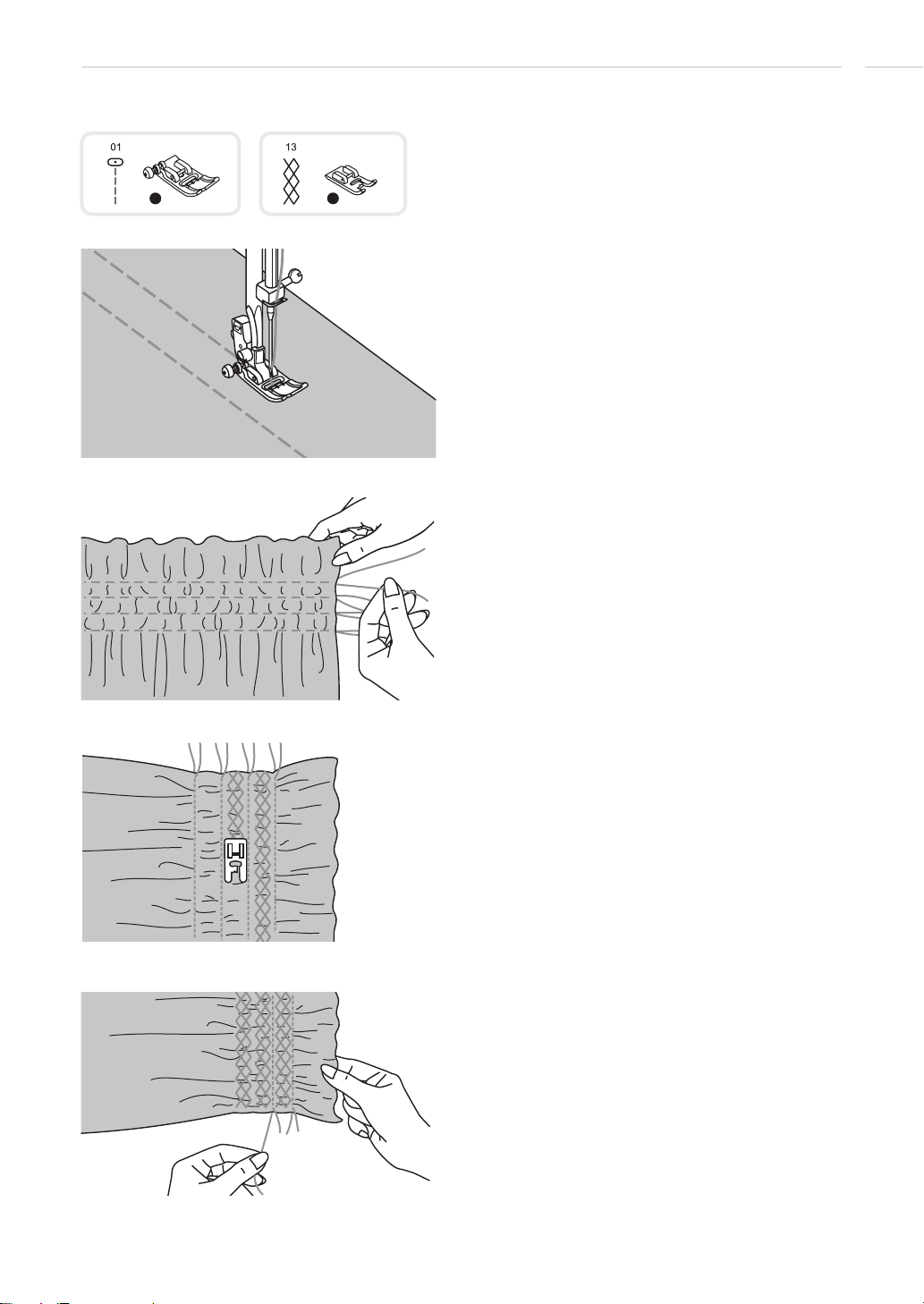 01

13