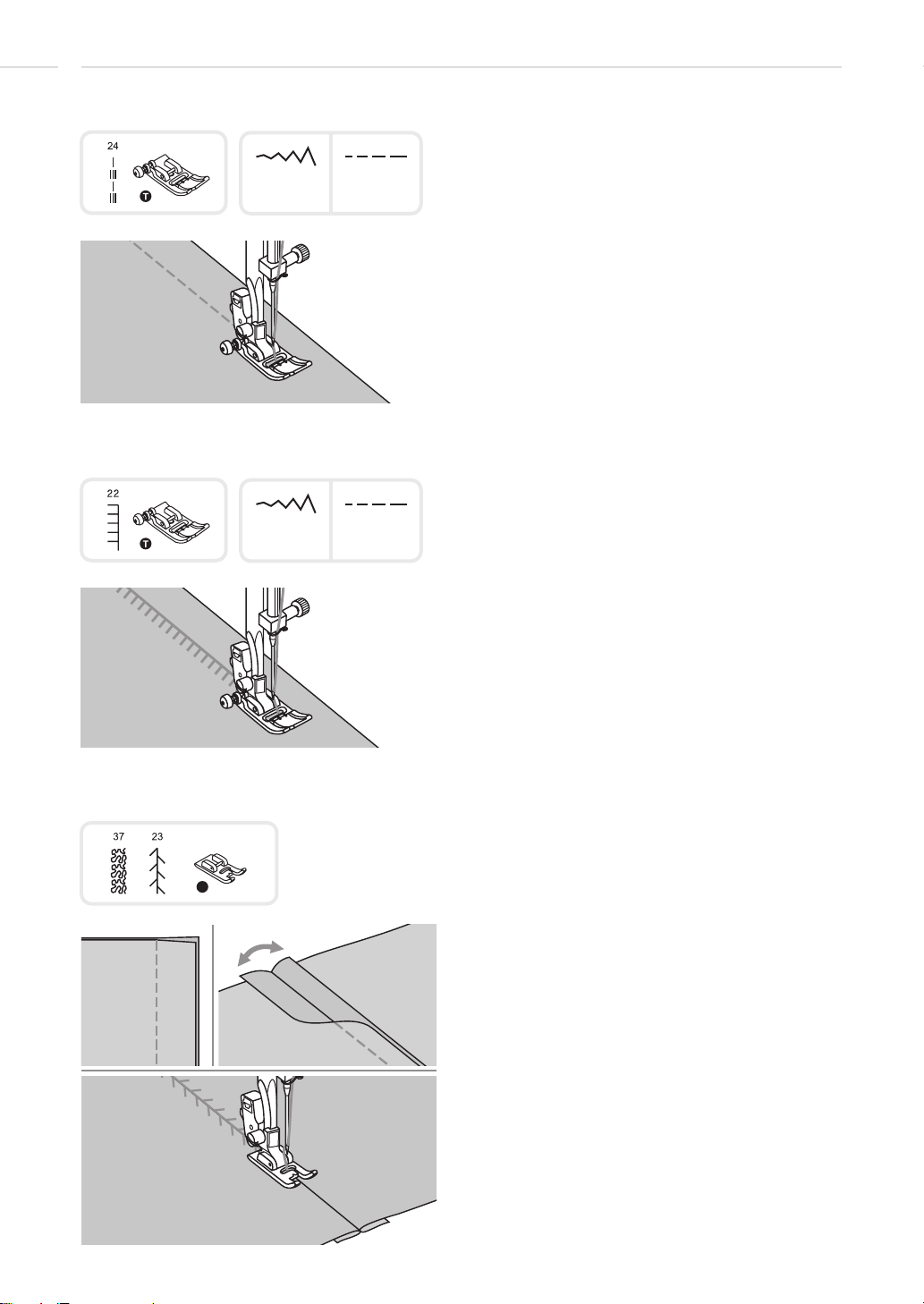 24

T

22

T

37 23