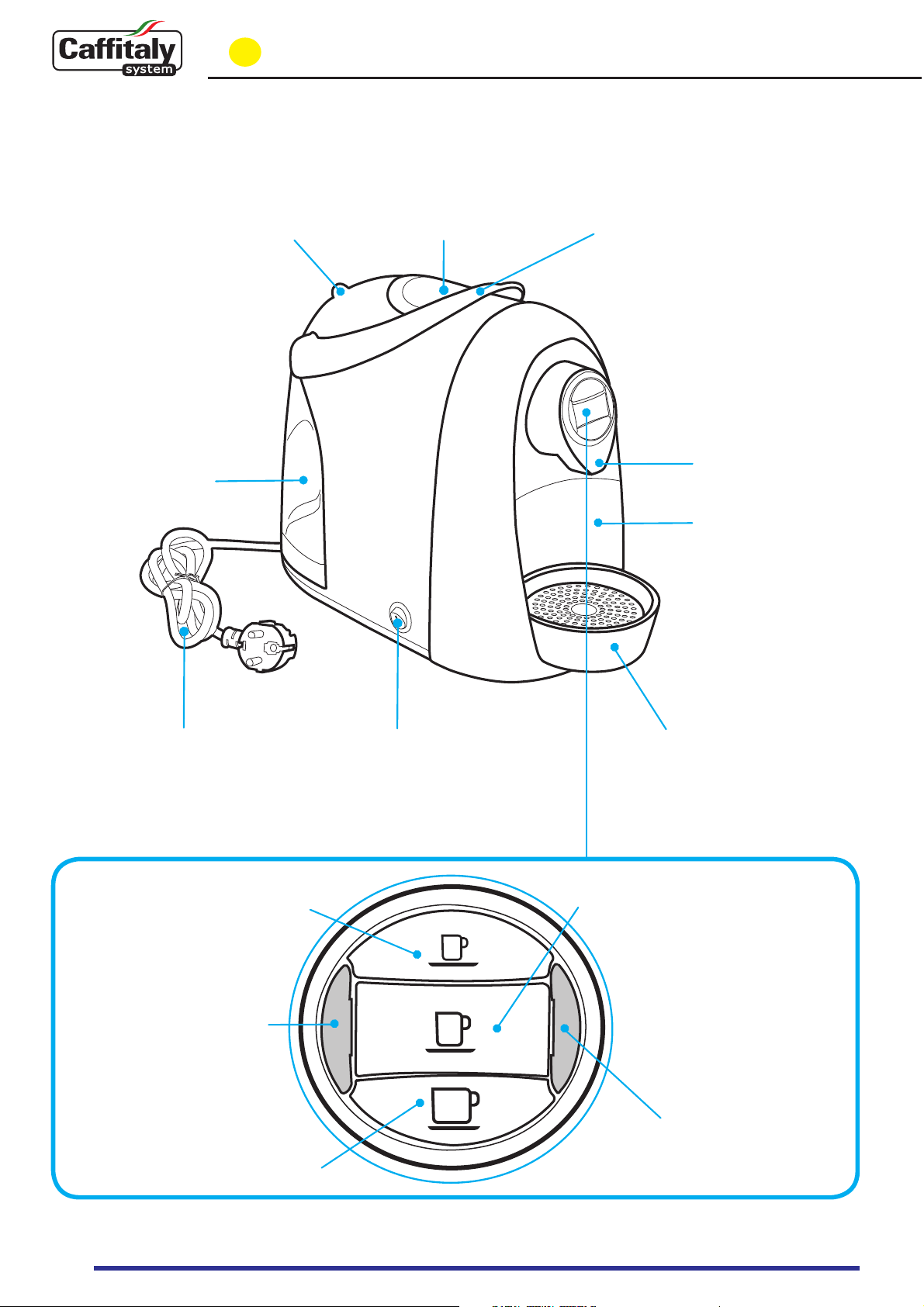 Caffitaly system