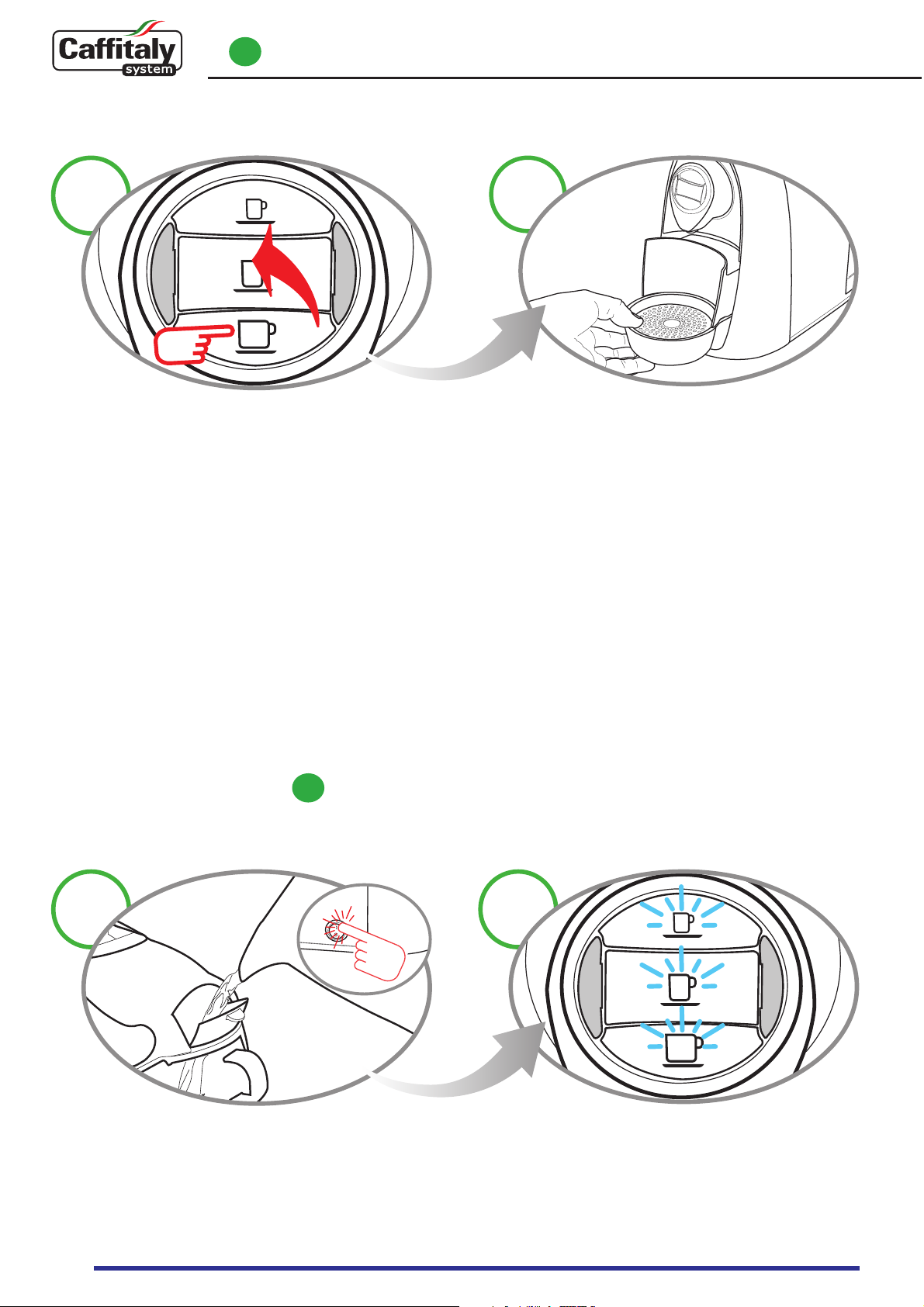 Caffitaly system