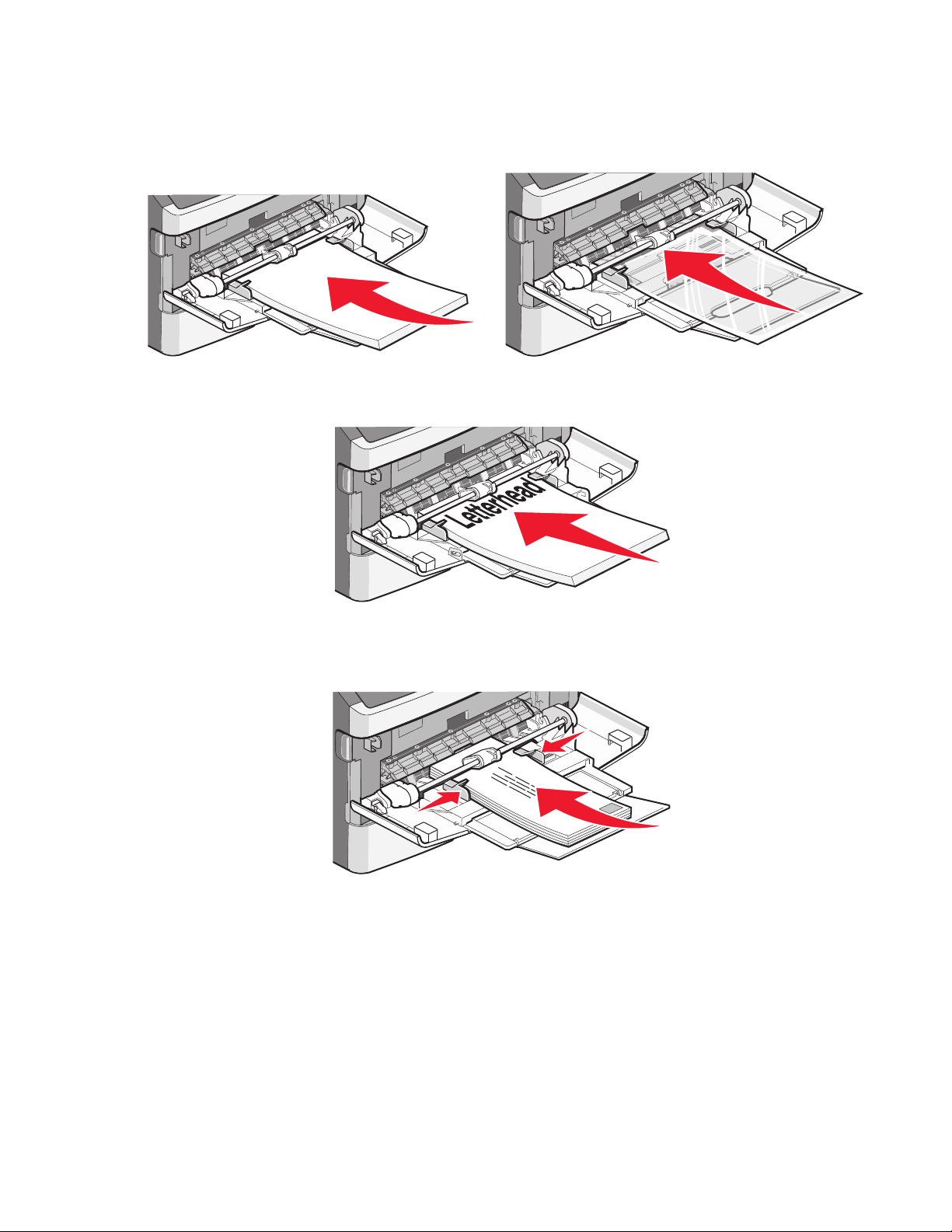 Letterhead