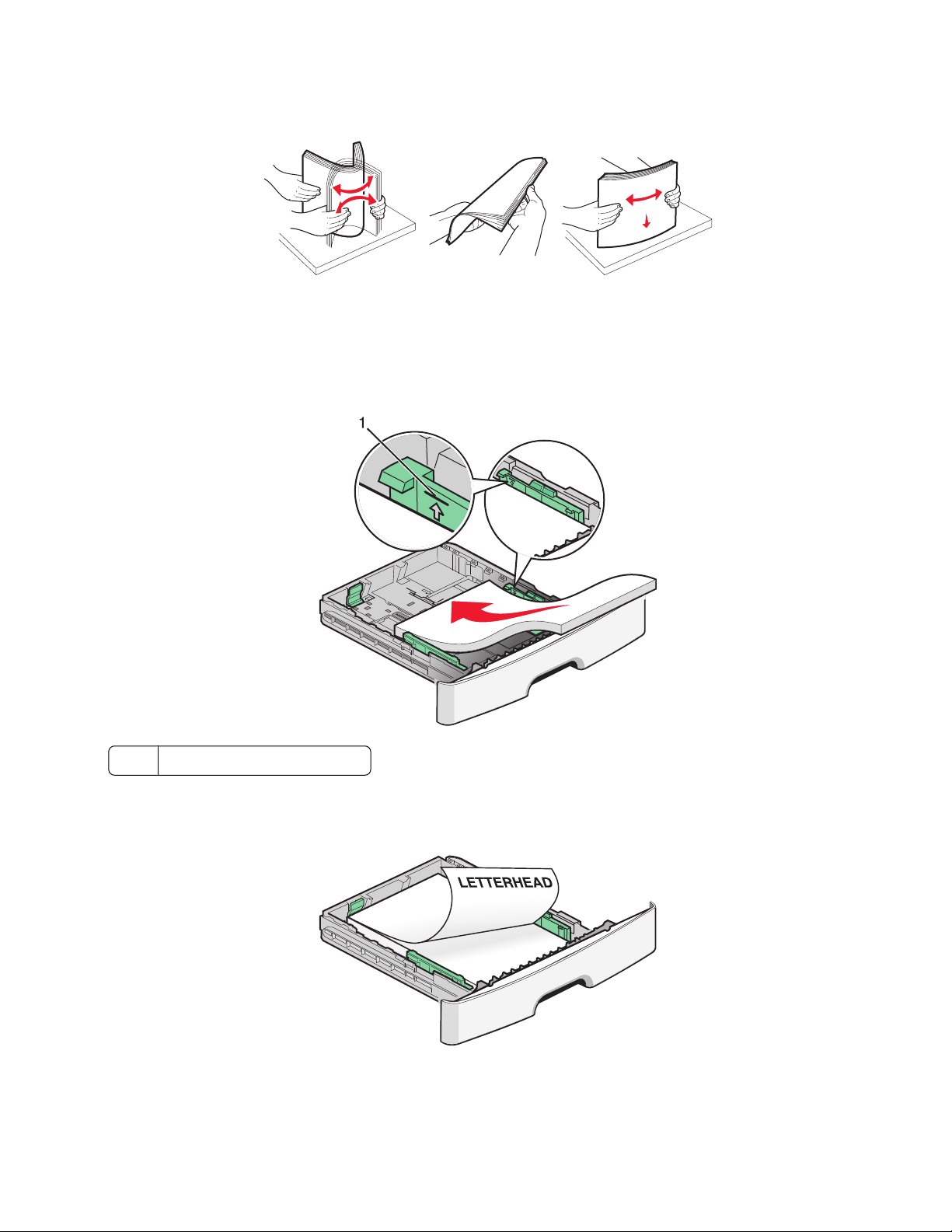 1

LETTERHEAD