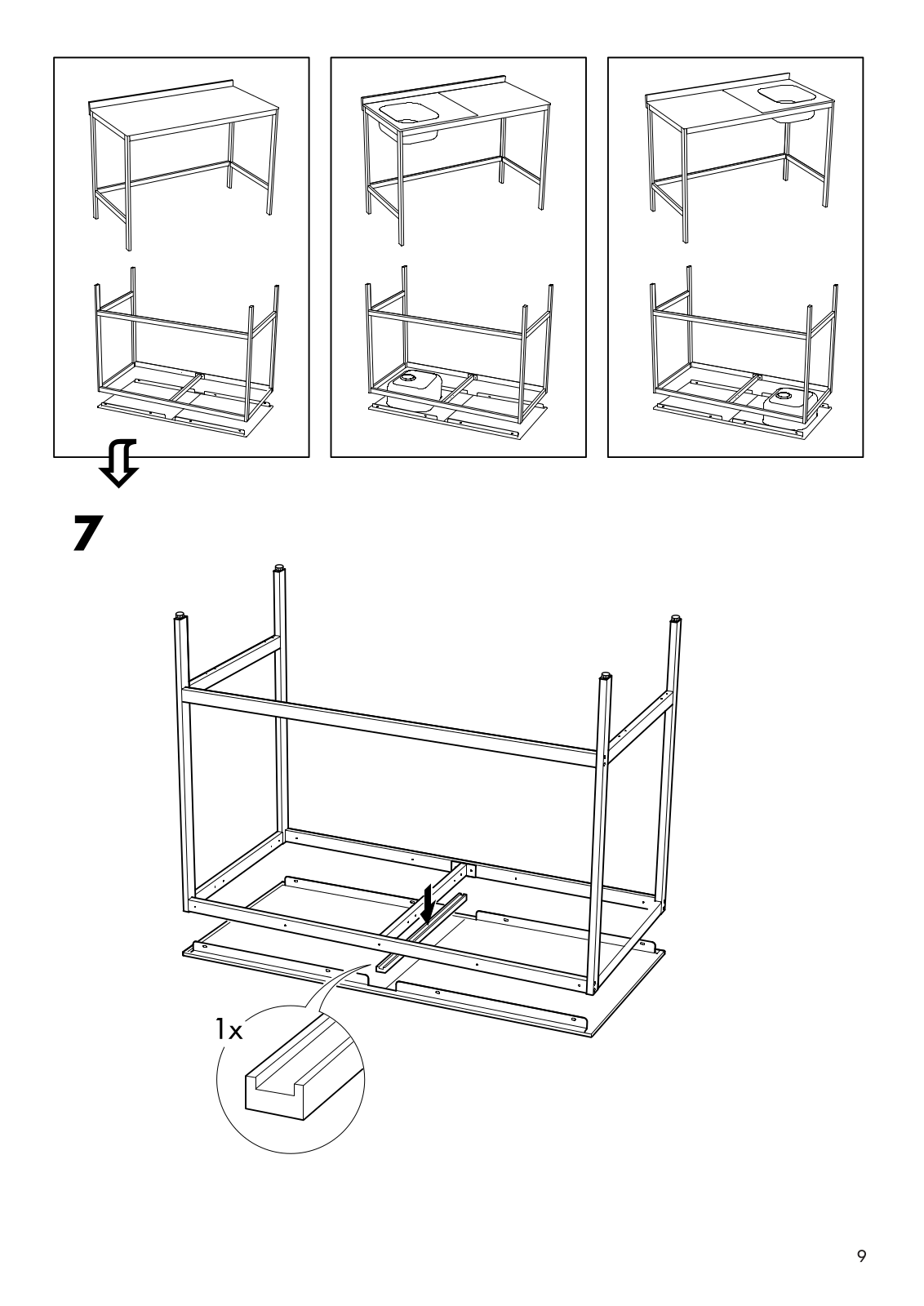 7

1x

9