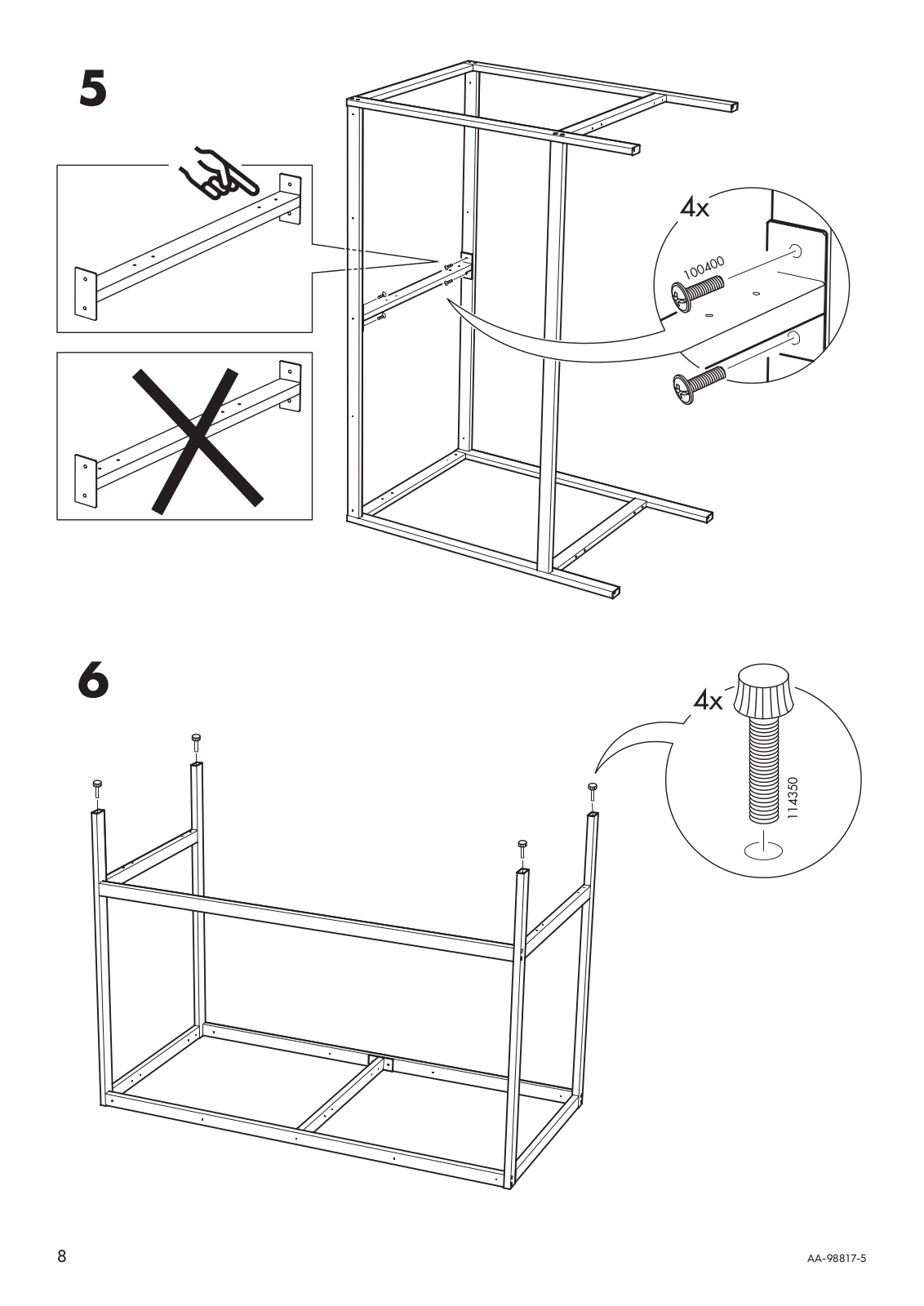 5

4x

100400

6

4x

114350

8

AA-98817-5