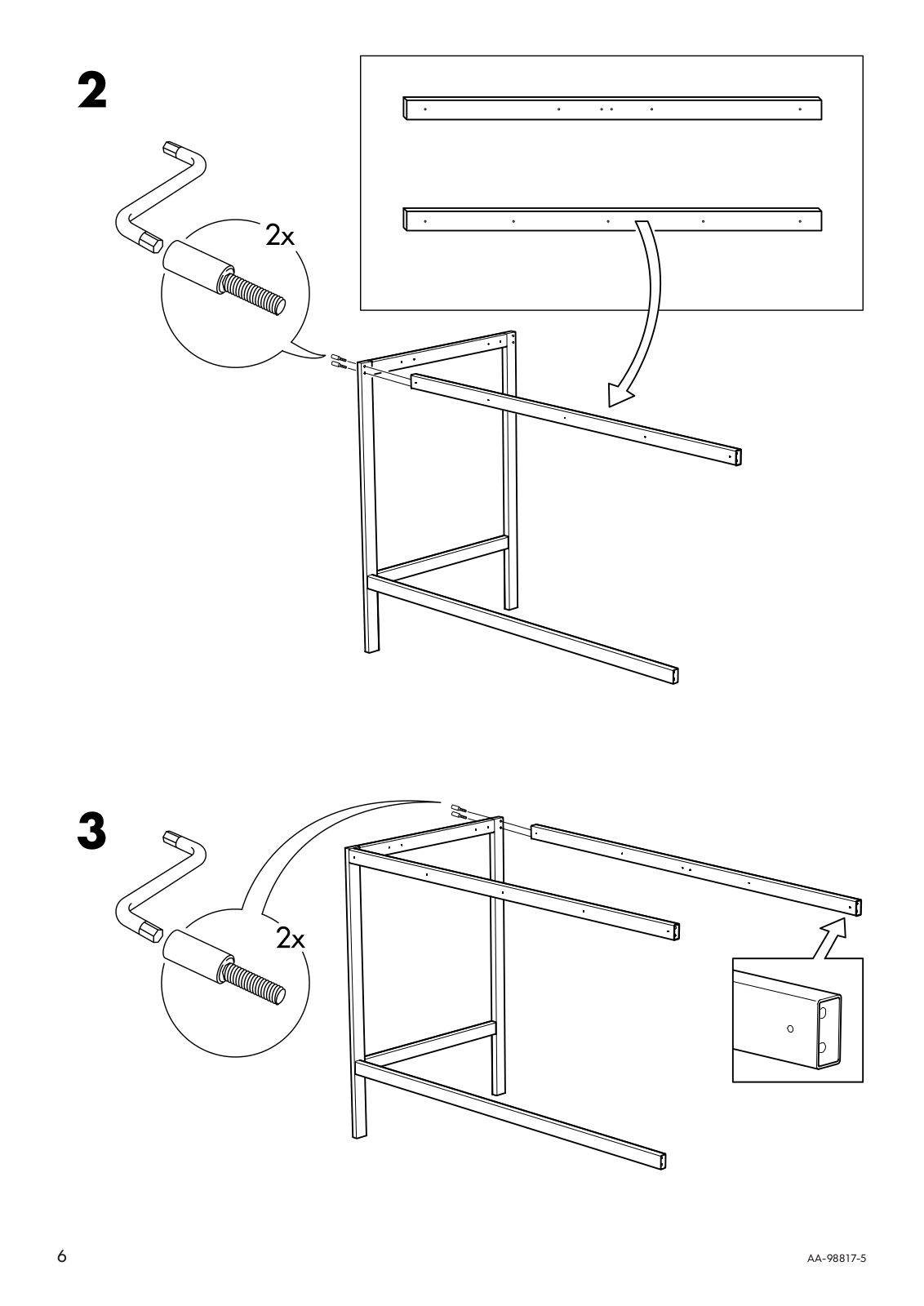 2

2x

3

2x

6

AA-98817-5