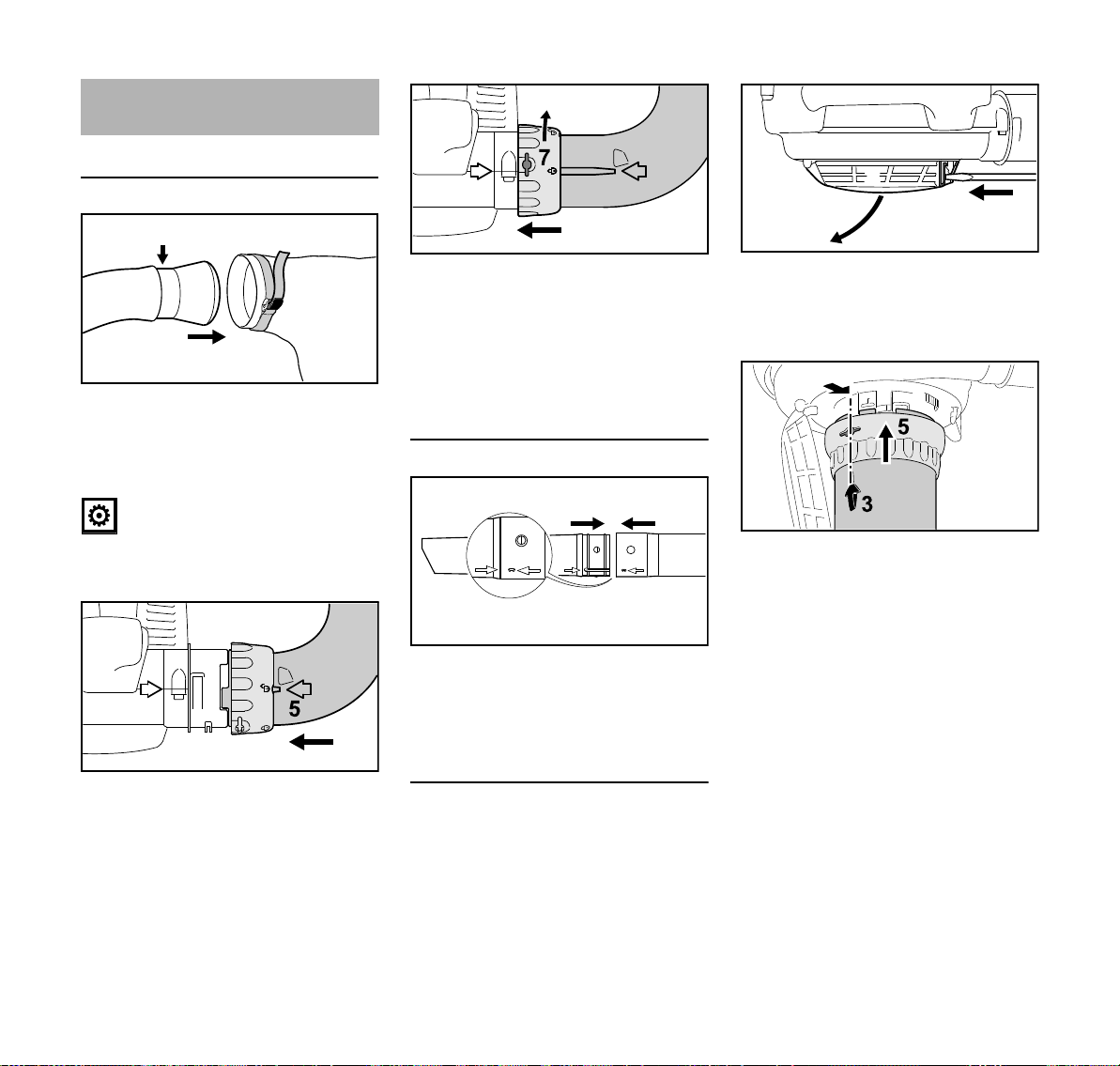 7

5

5

3