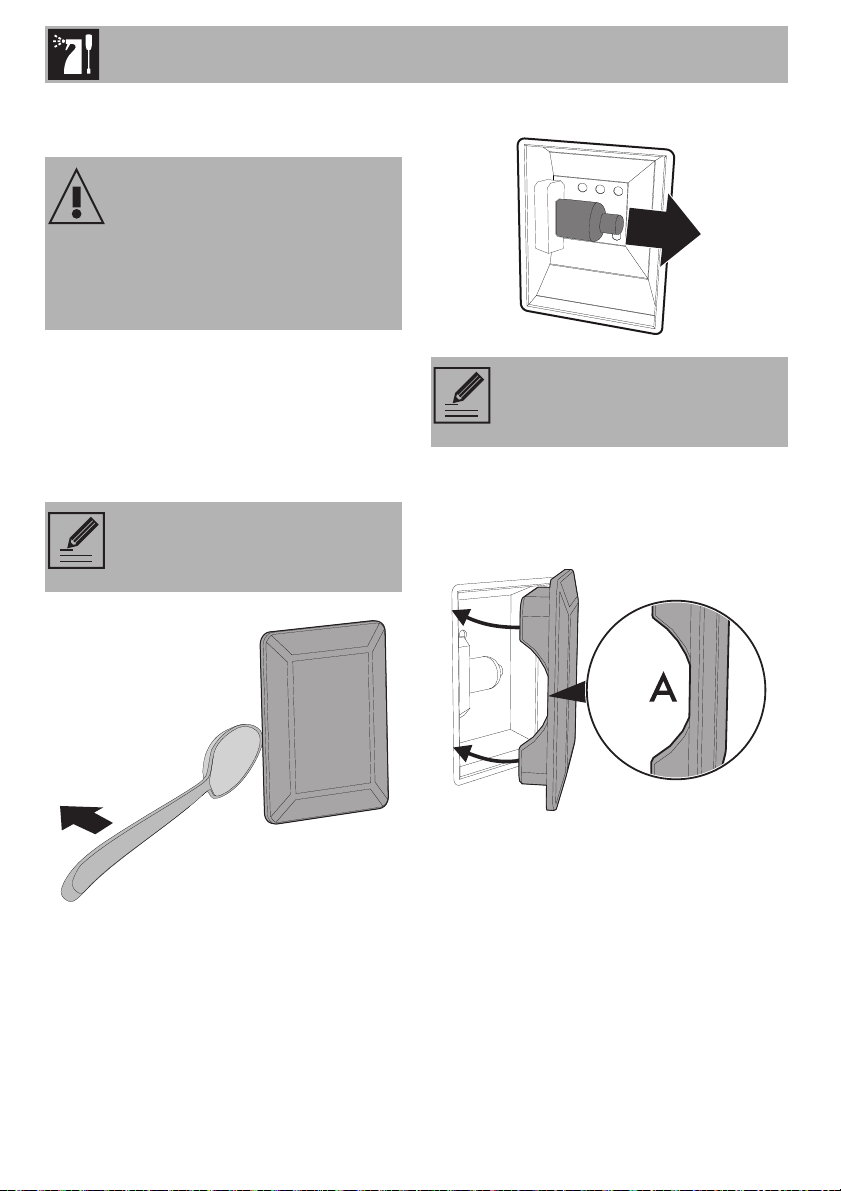 A