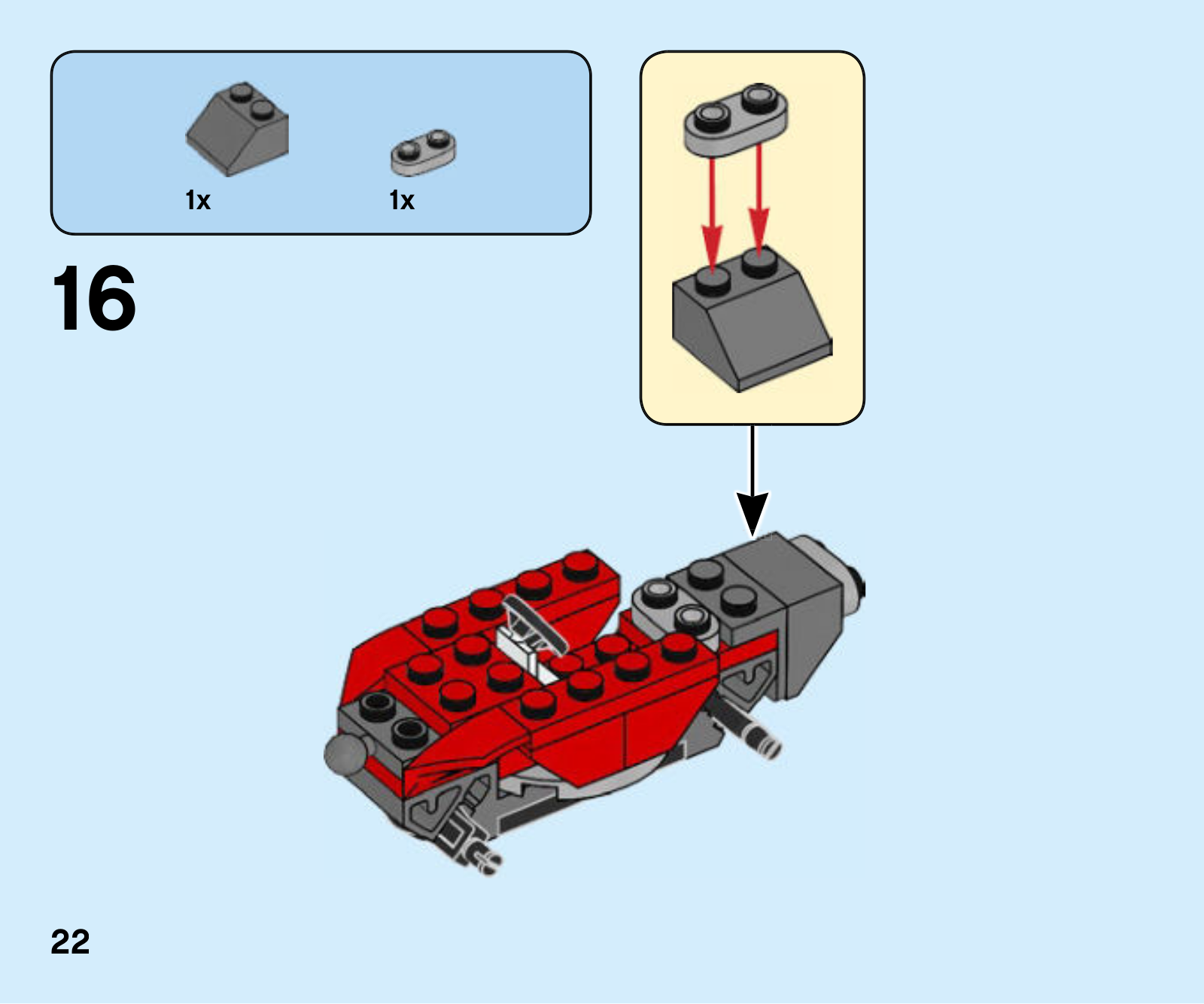 1x
1x

16

22