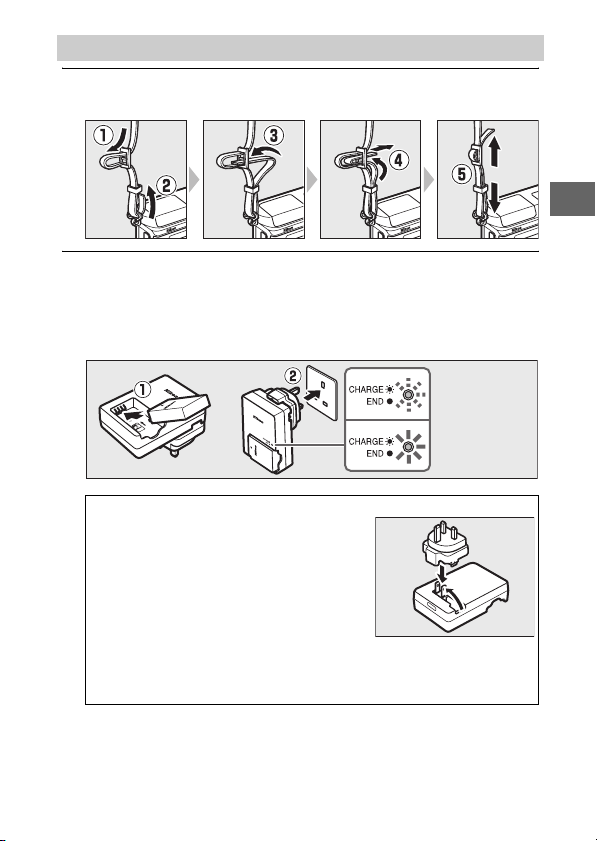 ①
②
③
④
⑤

①
②
CHARGE
END
CHARGE
END