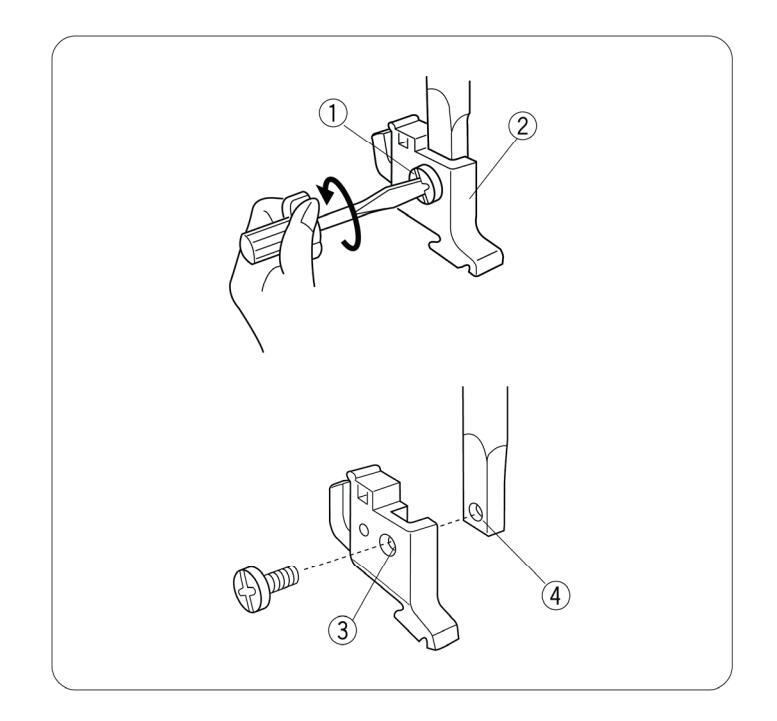 ①
②
③
④