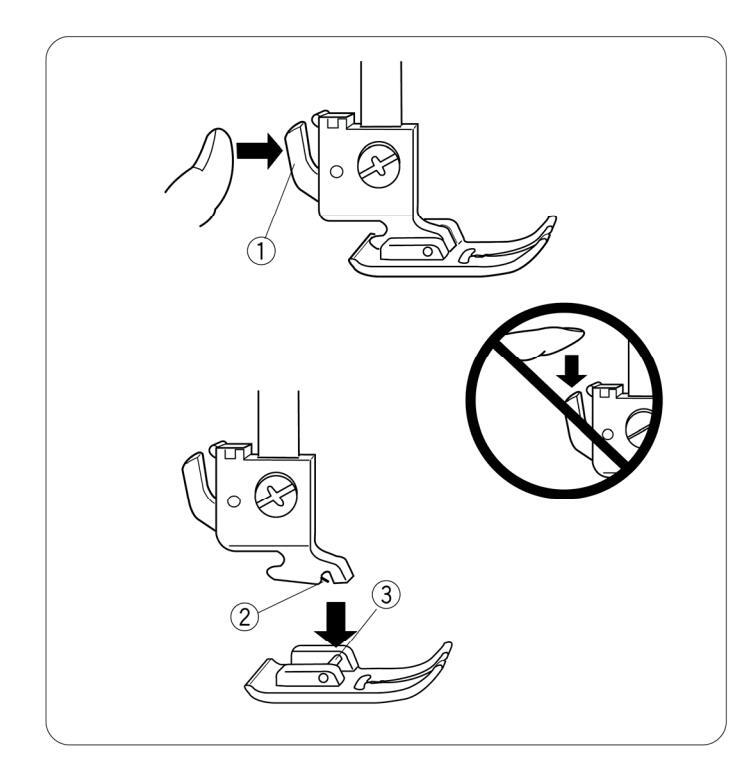 ①

②

③