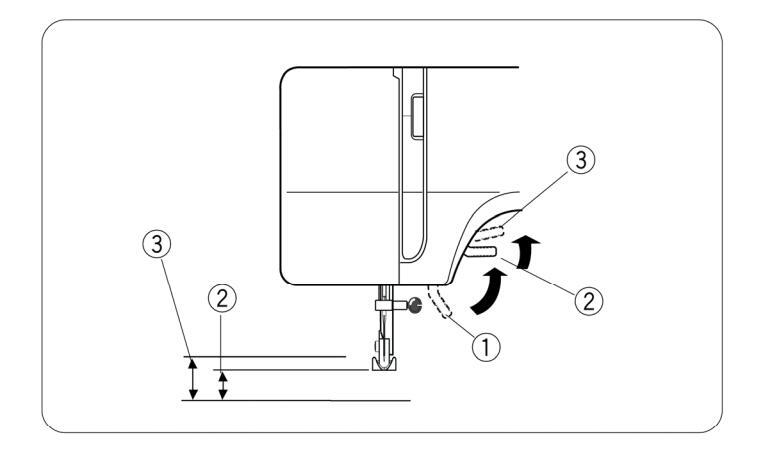 ③
③
②
②
①