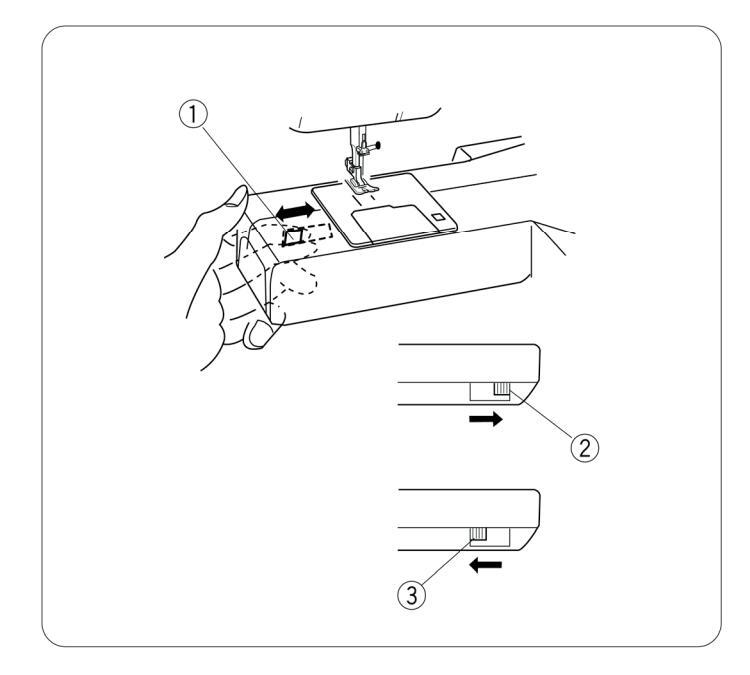 ①
②
③