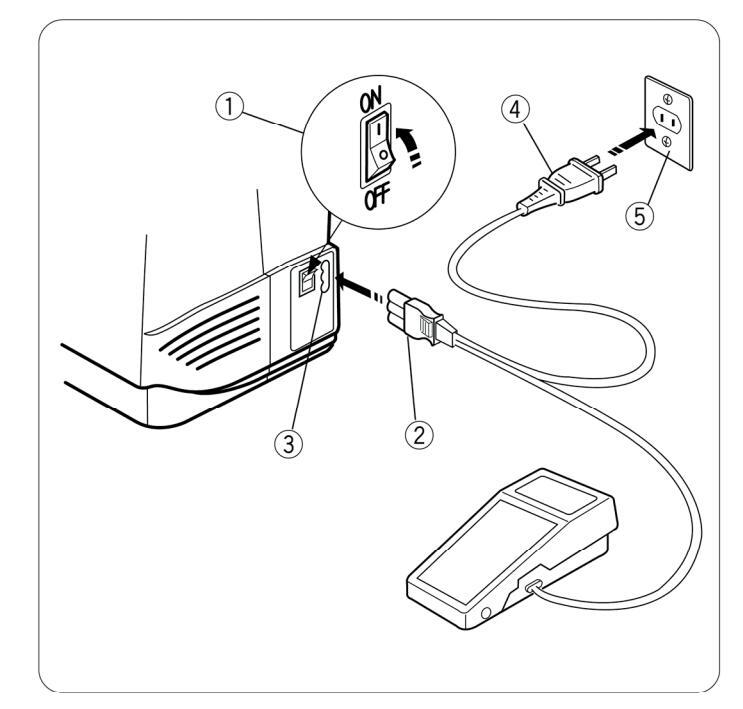 ①
ON
I
o
OFF
④
⑤
③
②