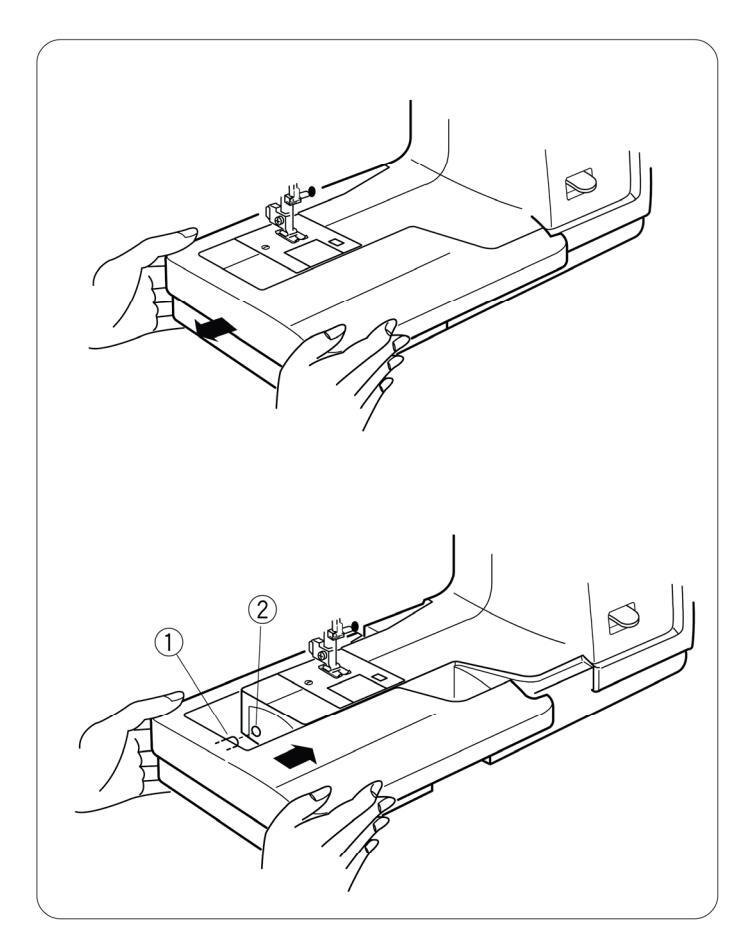 ①
②