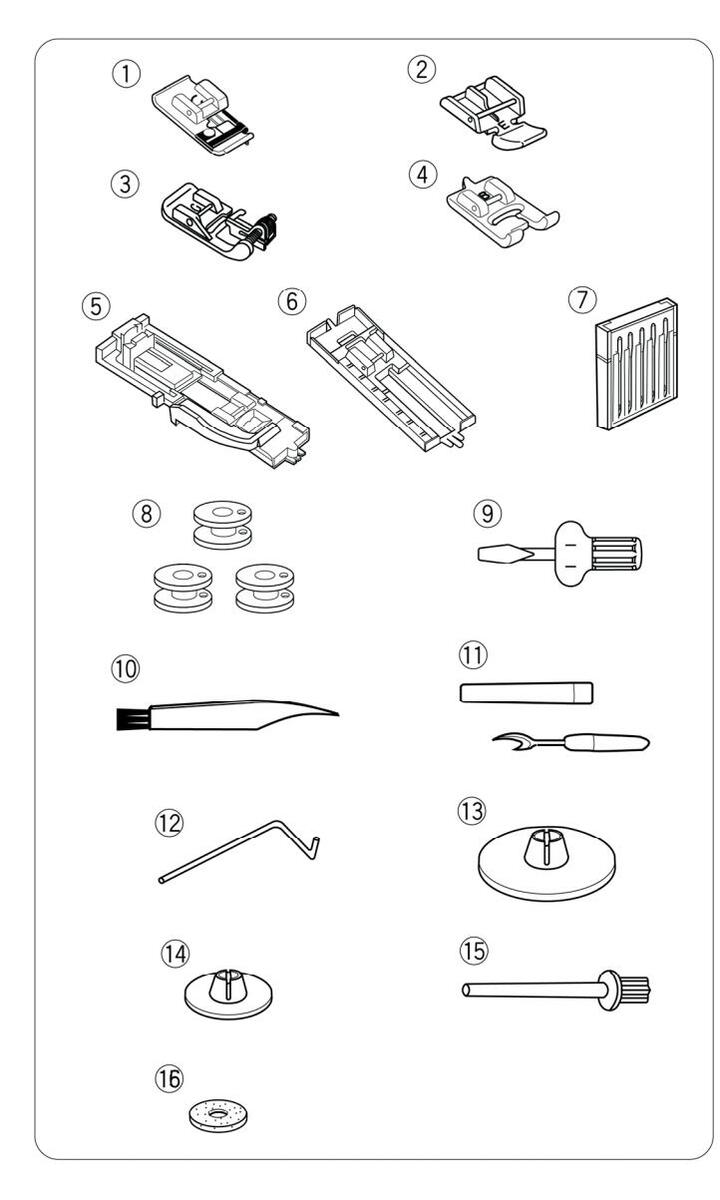 ①
②
③
④
⑤
⑥
⑦
⑧
⑨
⑩
⑪
⑫
⑬
⑭
⑮
⑯