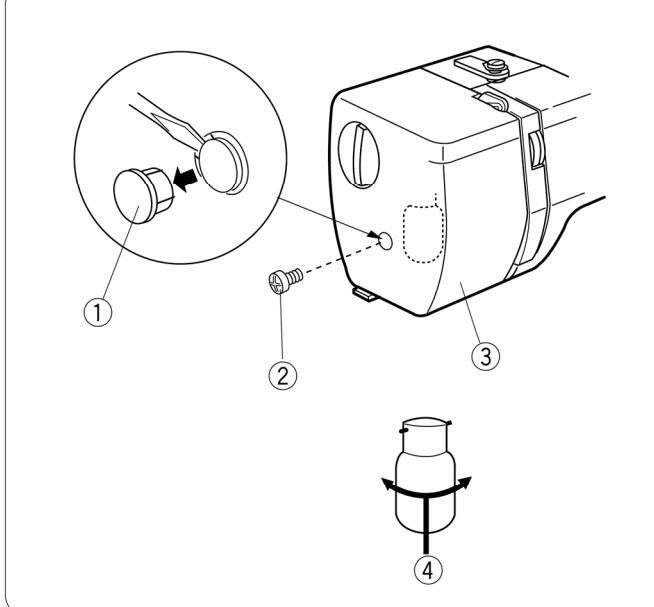 ①
②
③
④