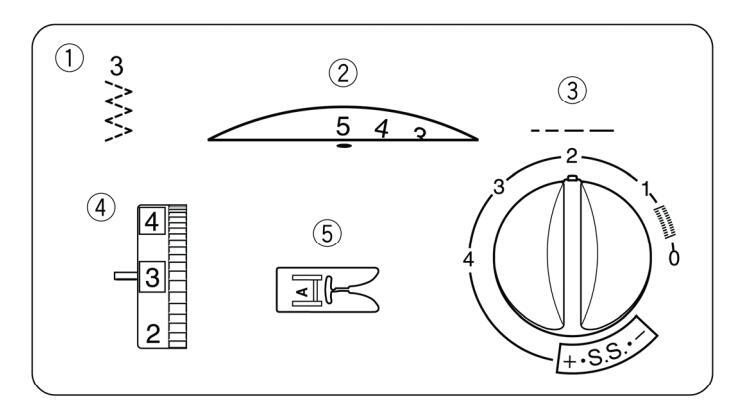 ① 3

② 5 4 3

③ 2 3 1 4 0 + • S.S. • −

④ 4 3 2

⑤ A