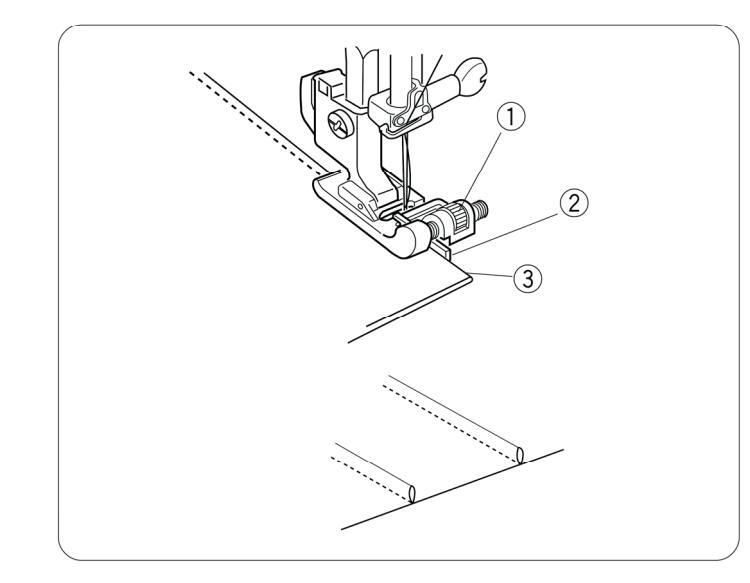 ①
②
③