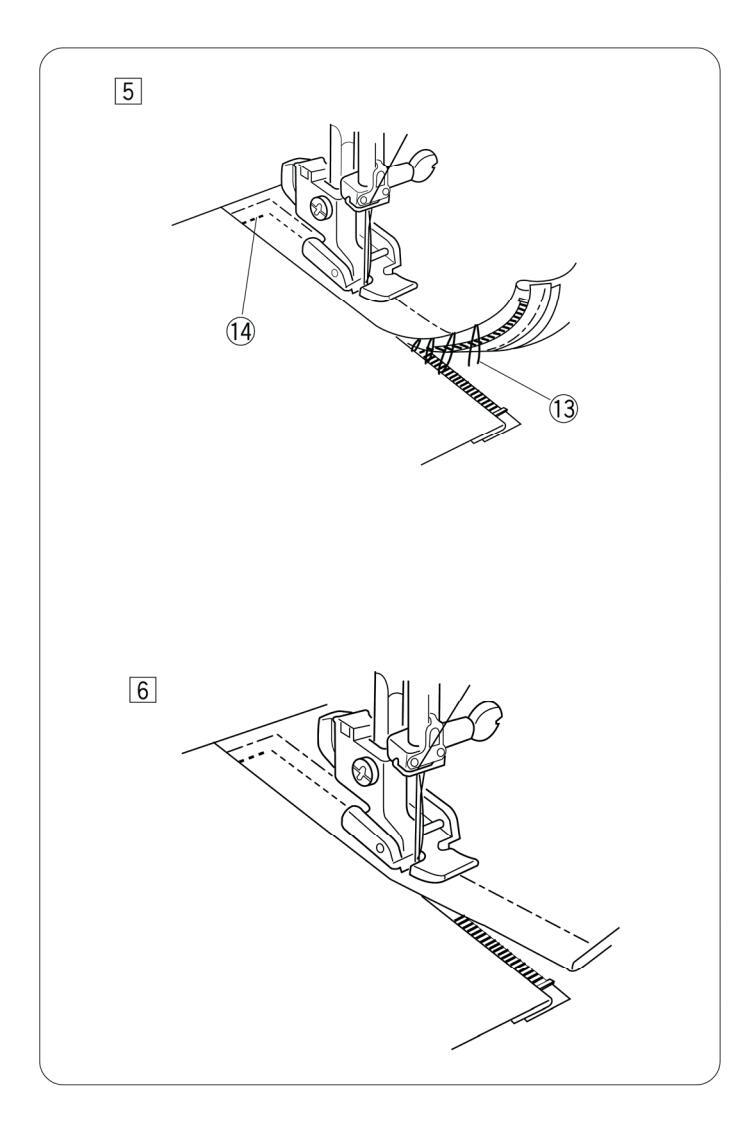 5

⑭

⑬

6