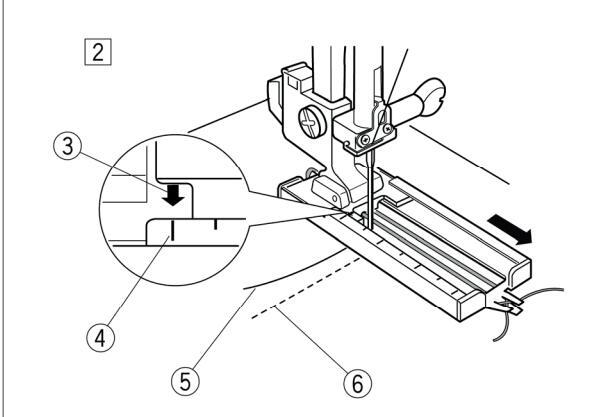 2

3

4

5

6