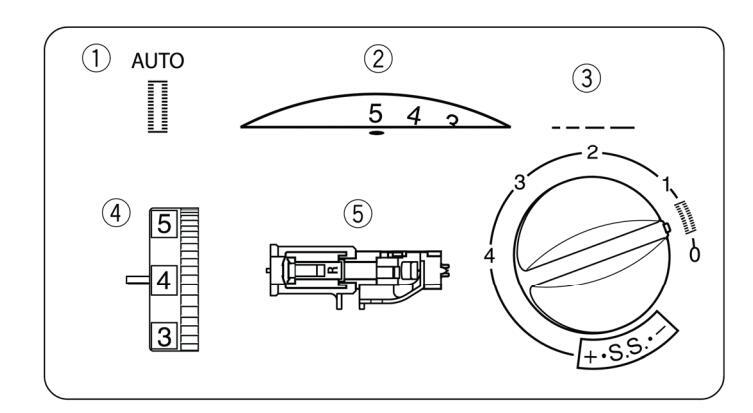 ① AUTO

②

5 4 3

③

2
3
1
4
0
+•S.S.•−

④

5
4
3

⑤

R