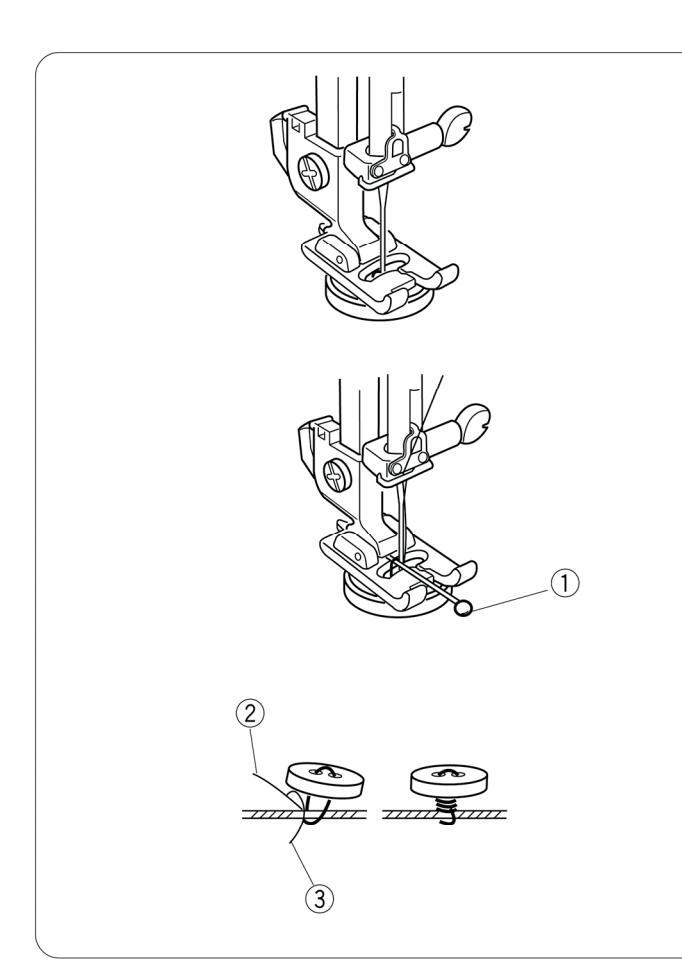 ①

②

③