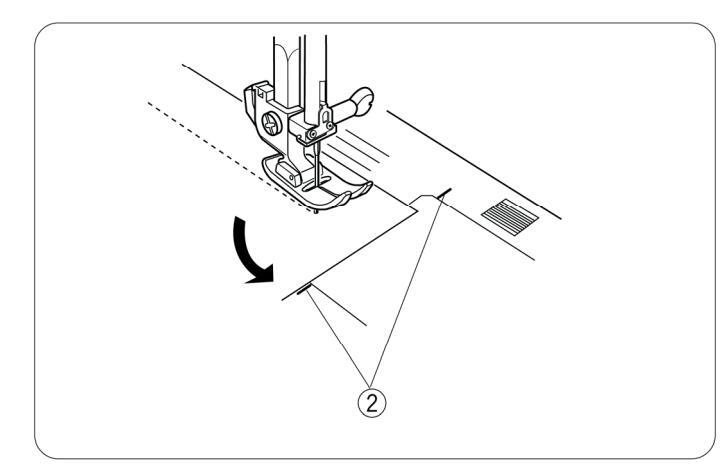 ②