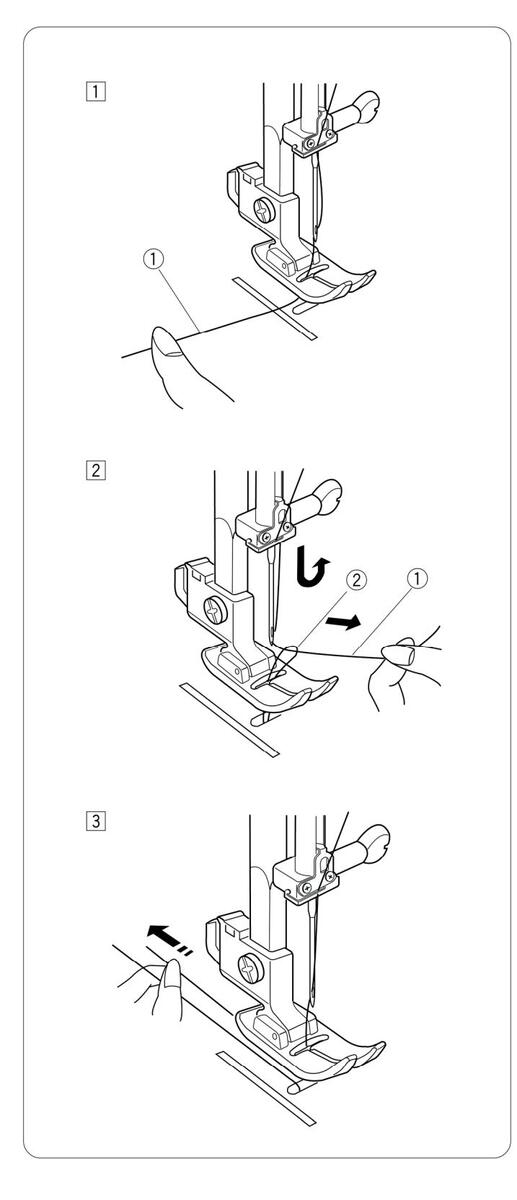 1

①

2

②

①

3