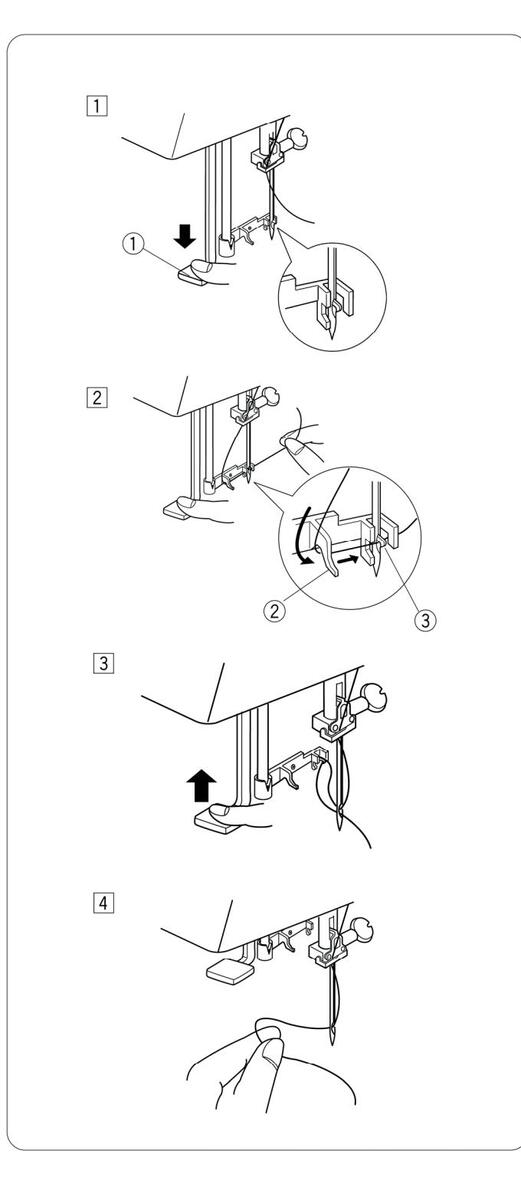 1

①

2

②

③

3

4