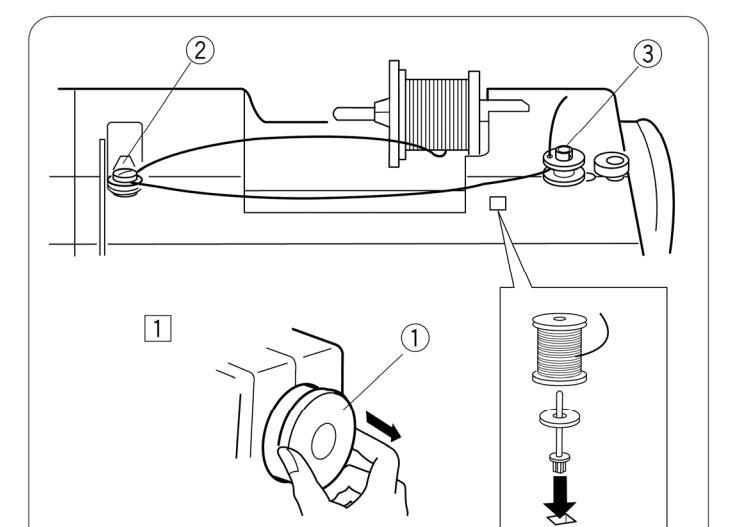 ②
③
1
①