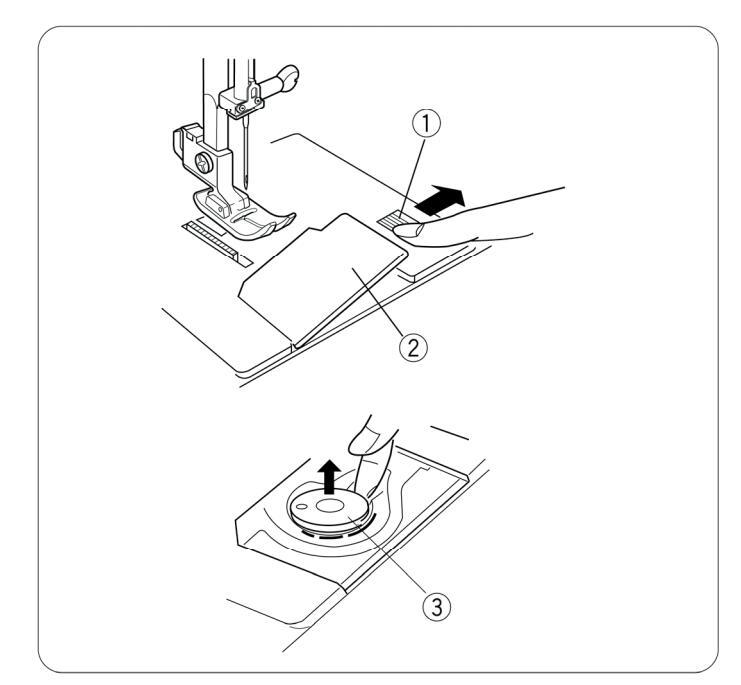 ①
②
③