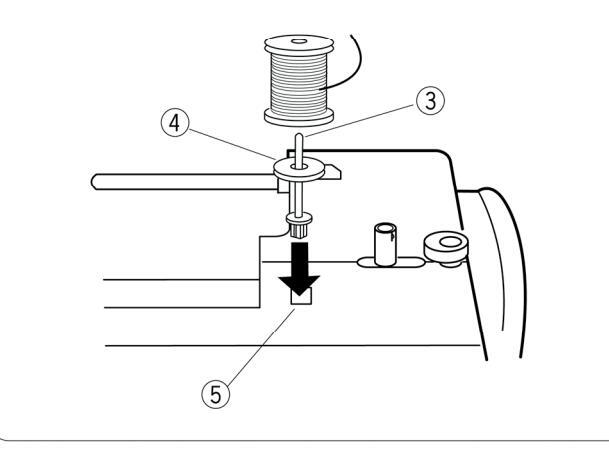 3
4
5