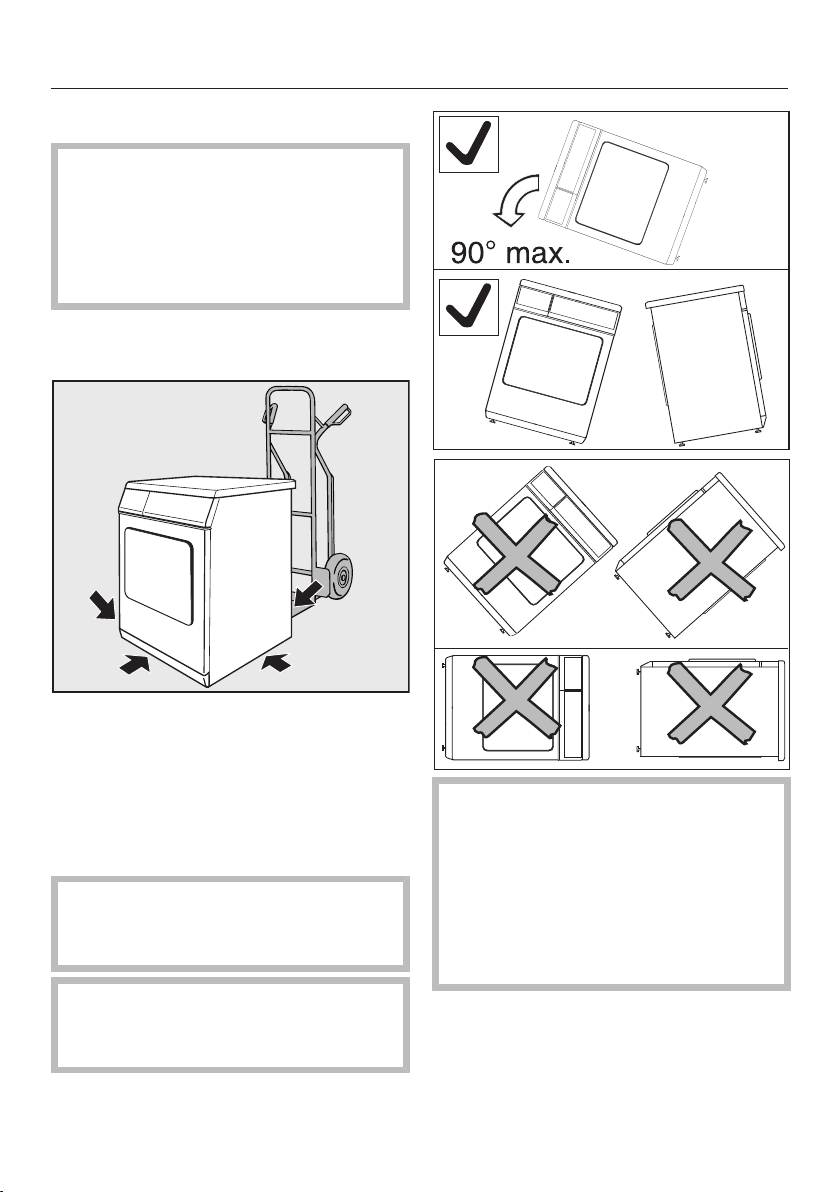 90° max.