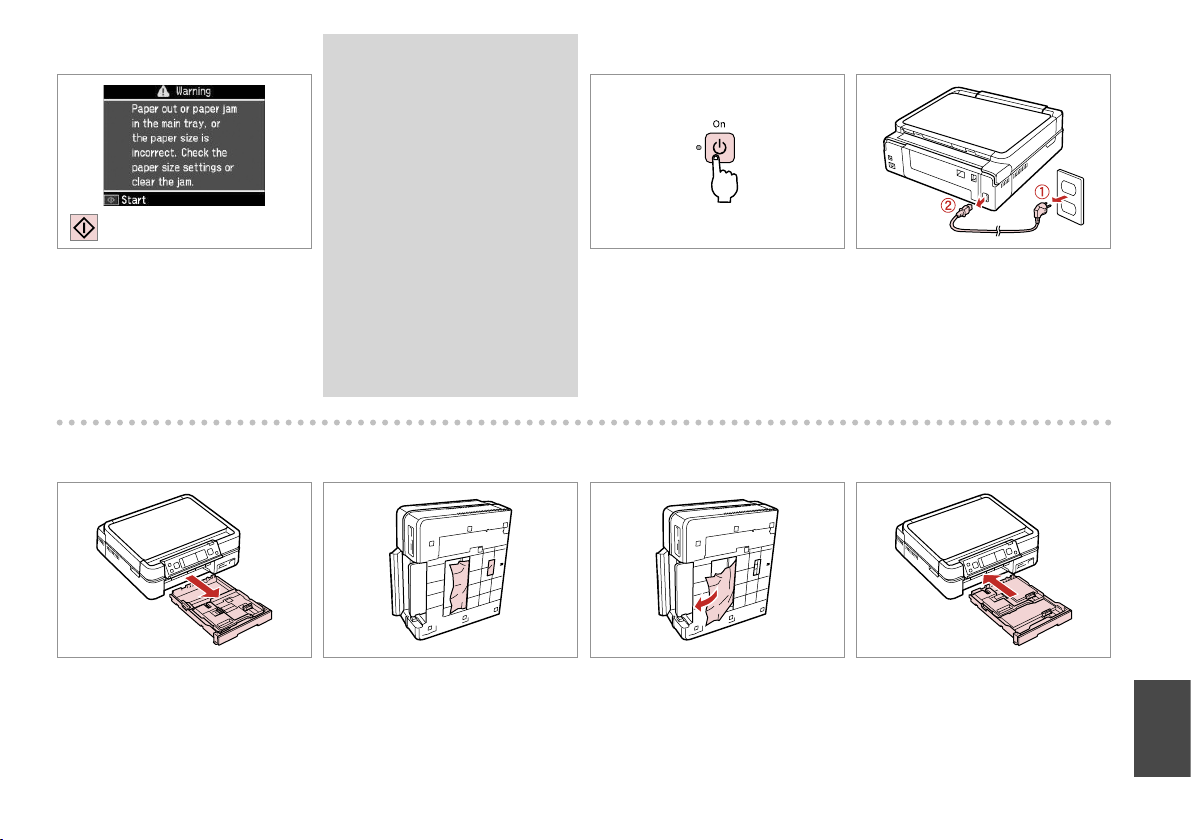 Warning

Paper out or paper jam in the main tray, or the paper size is incorrect. Check the paper size settings or clear the jam.

Start

On

①

②