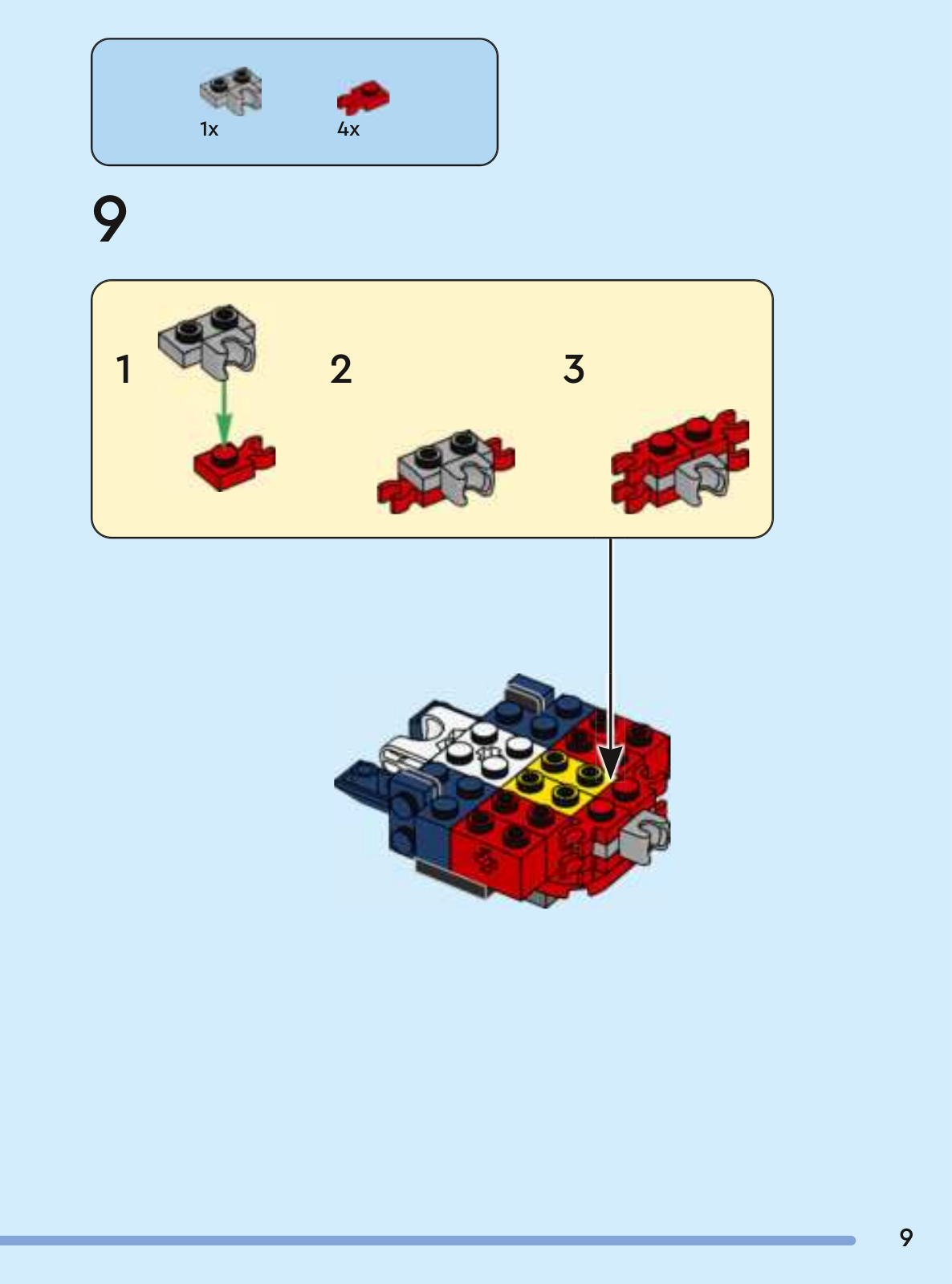 1x
4x

9

1
2
3

9