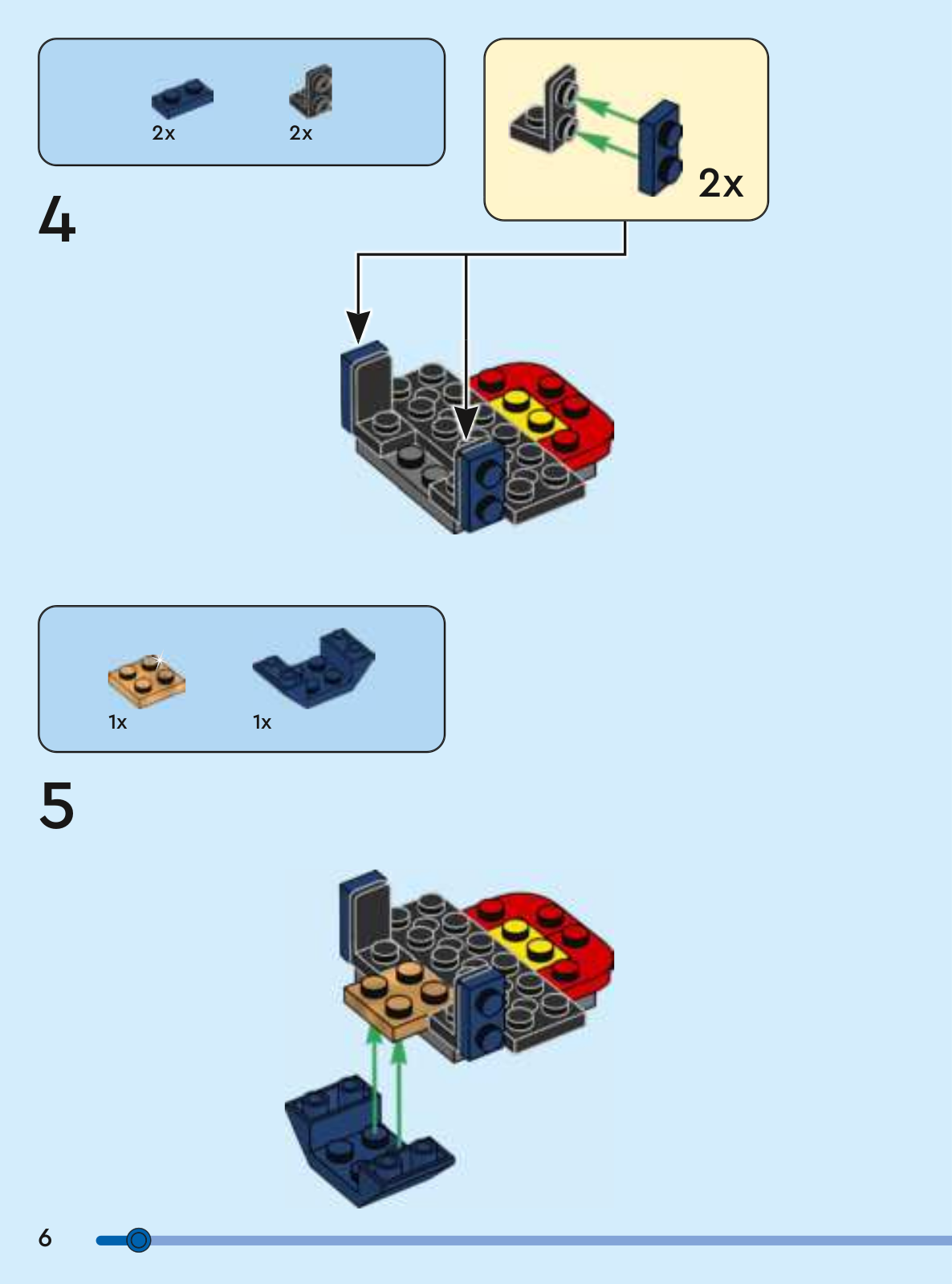 2x
2x

2x

4

1x
1x

5

6