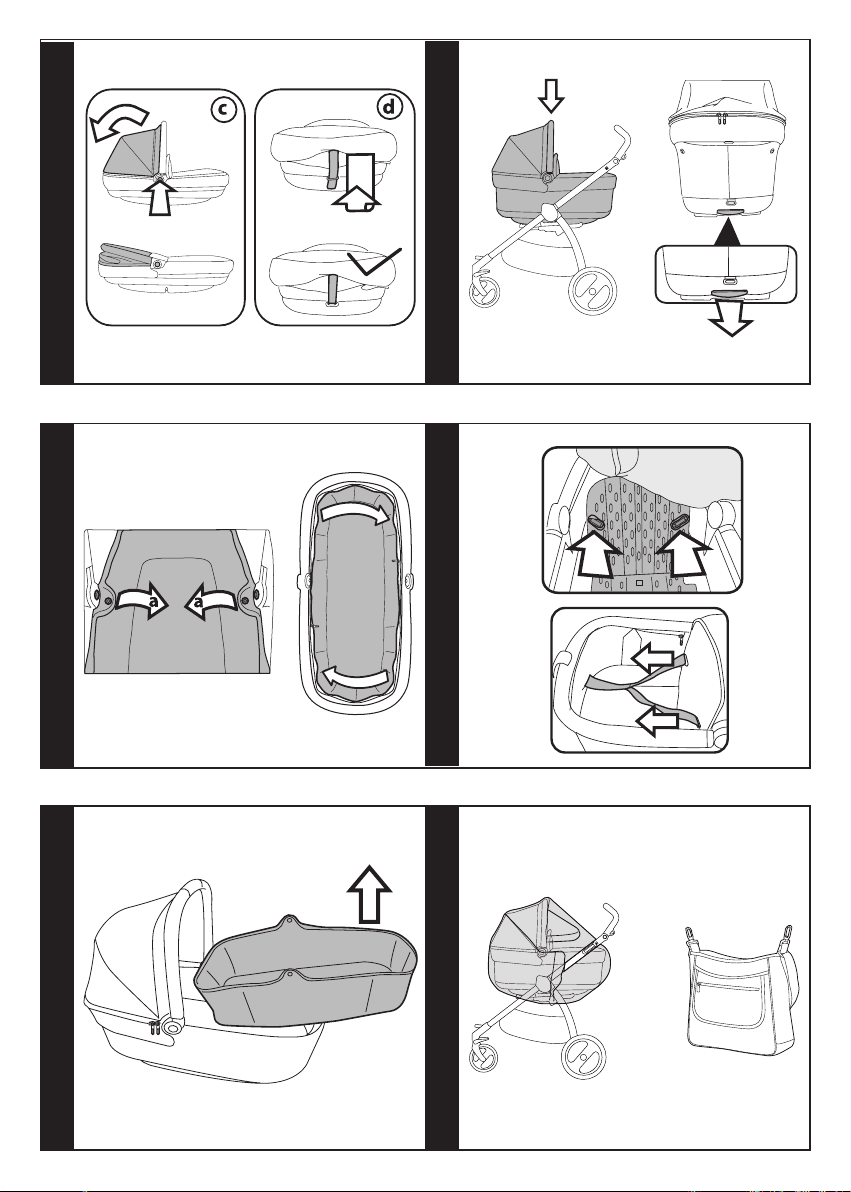 c
d
a
a