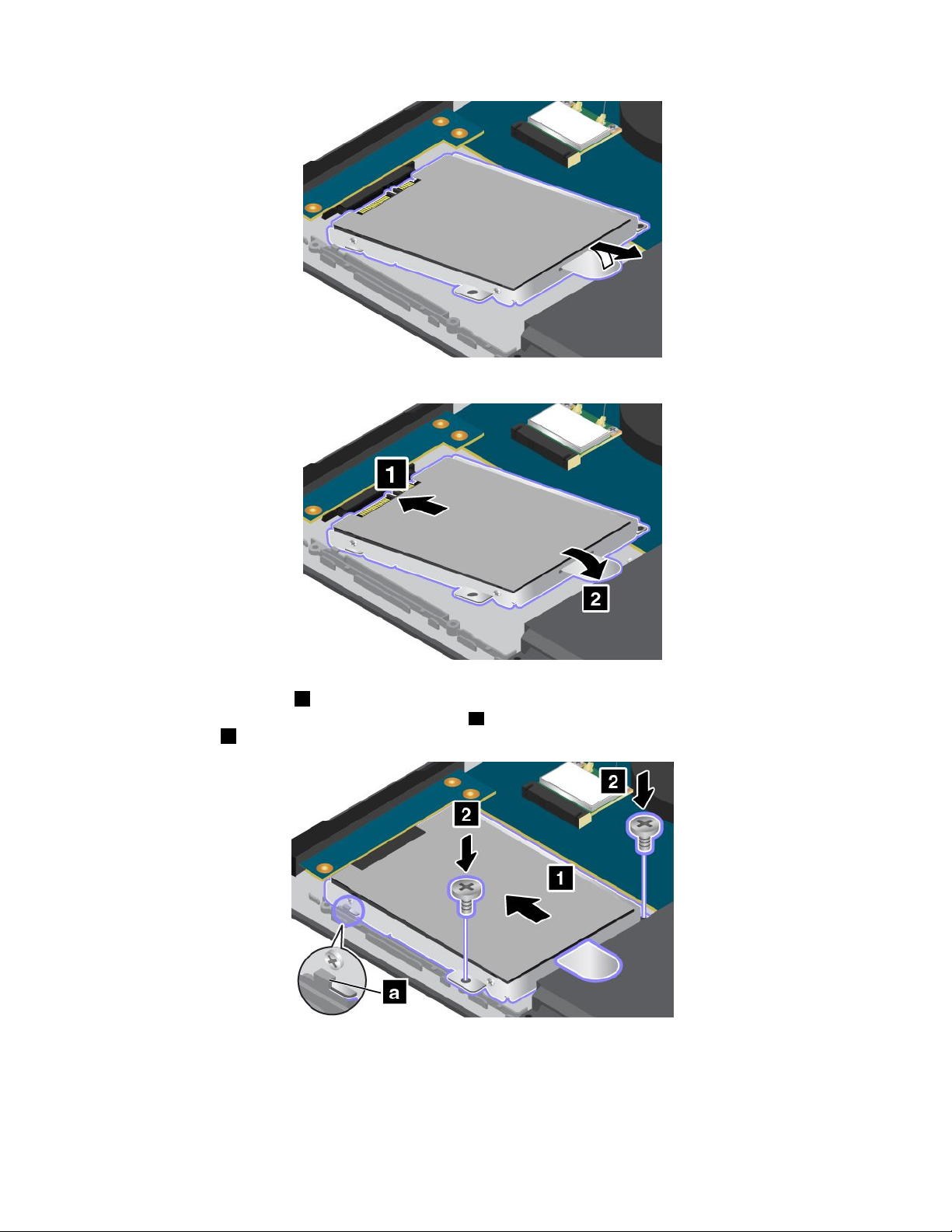 1

2

2

2

1

a