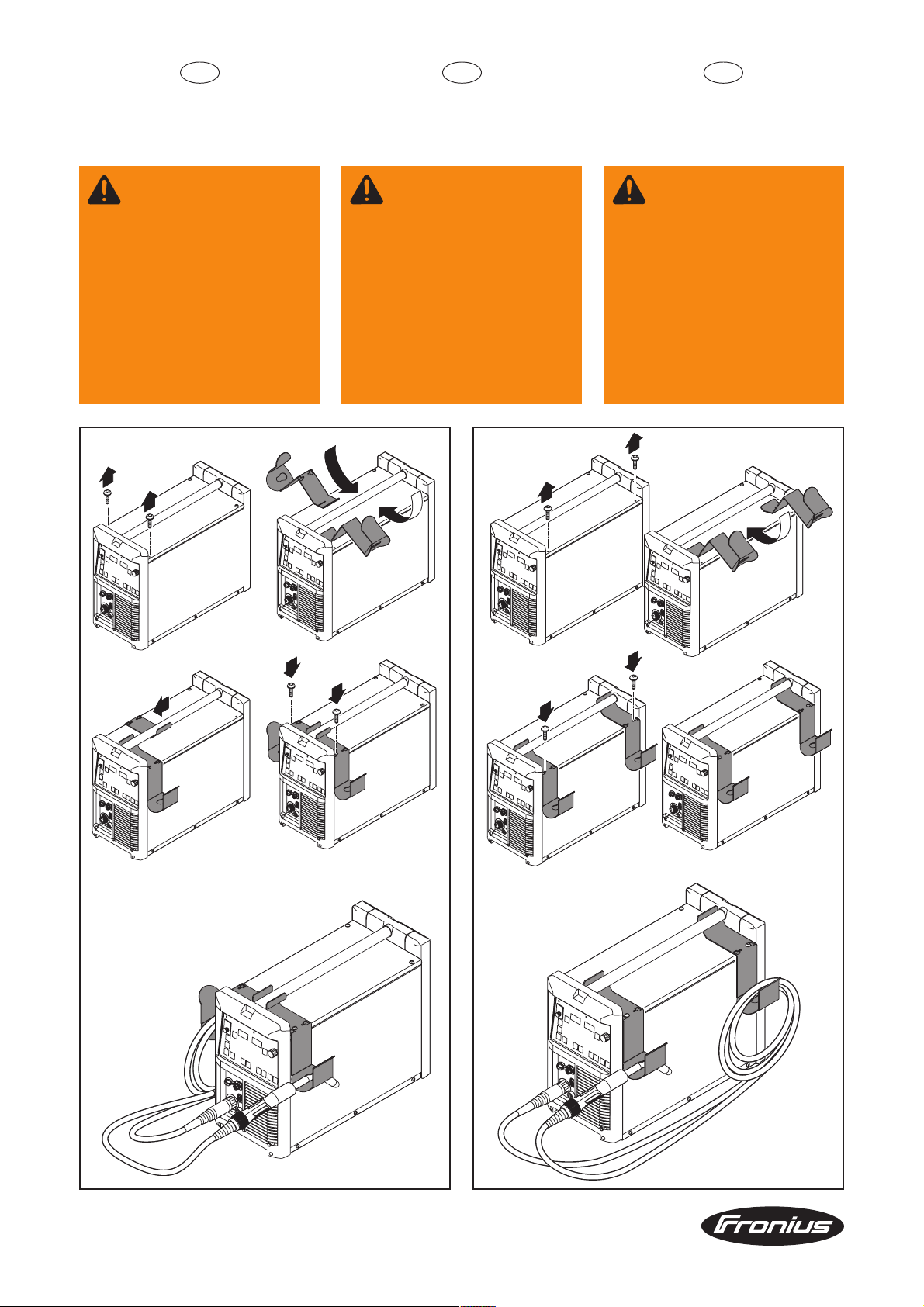 Fronius