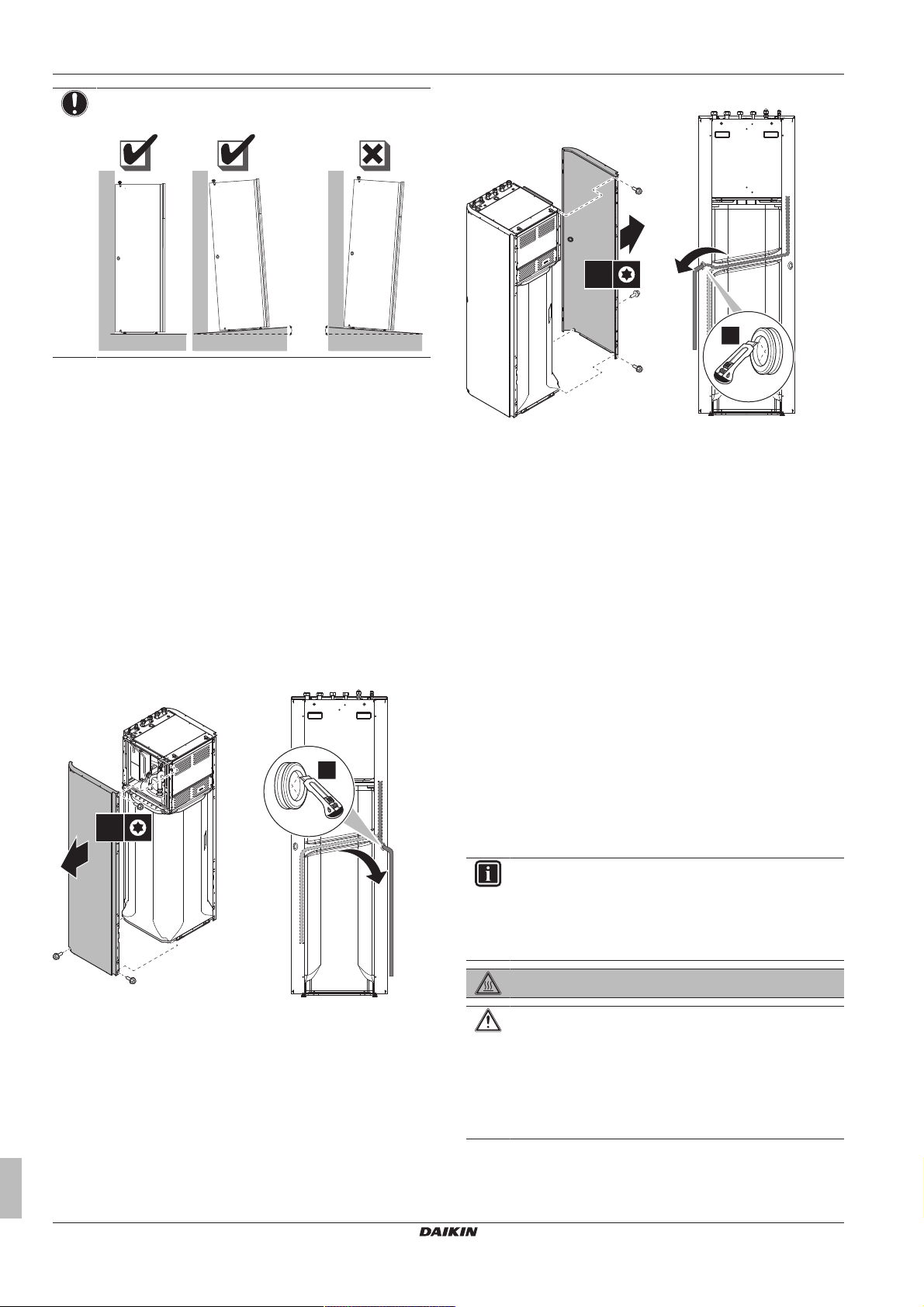 DAIKIN