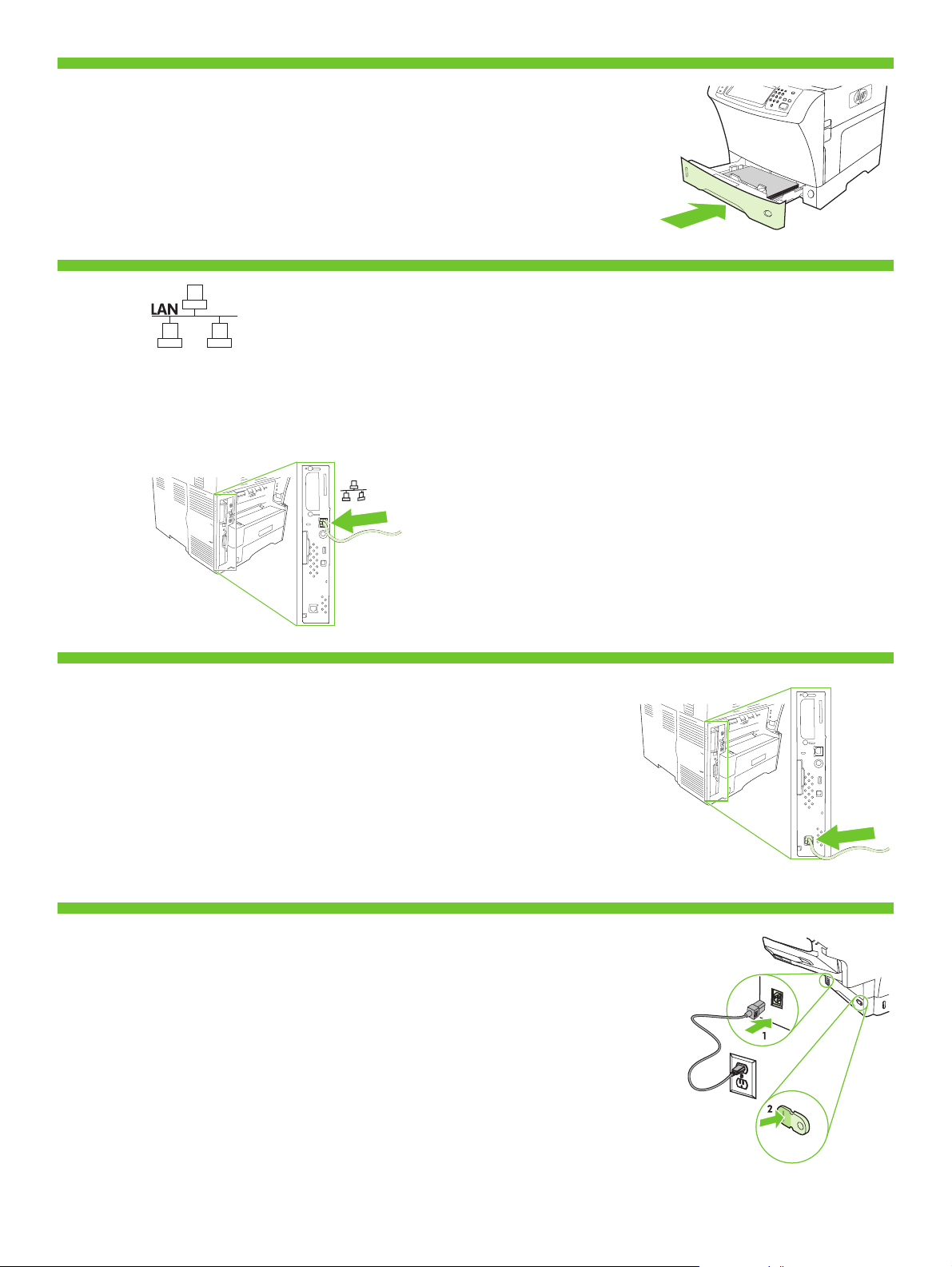 LAN

1

2