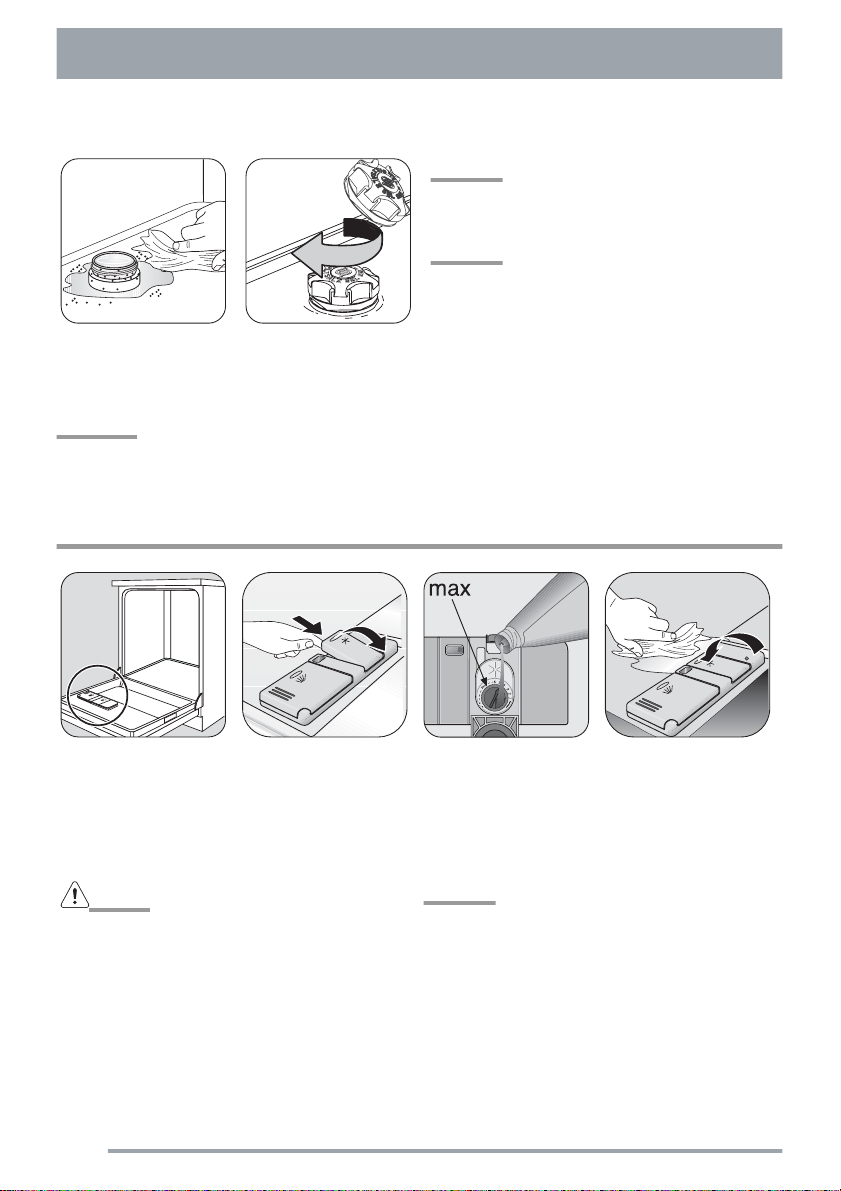 max