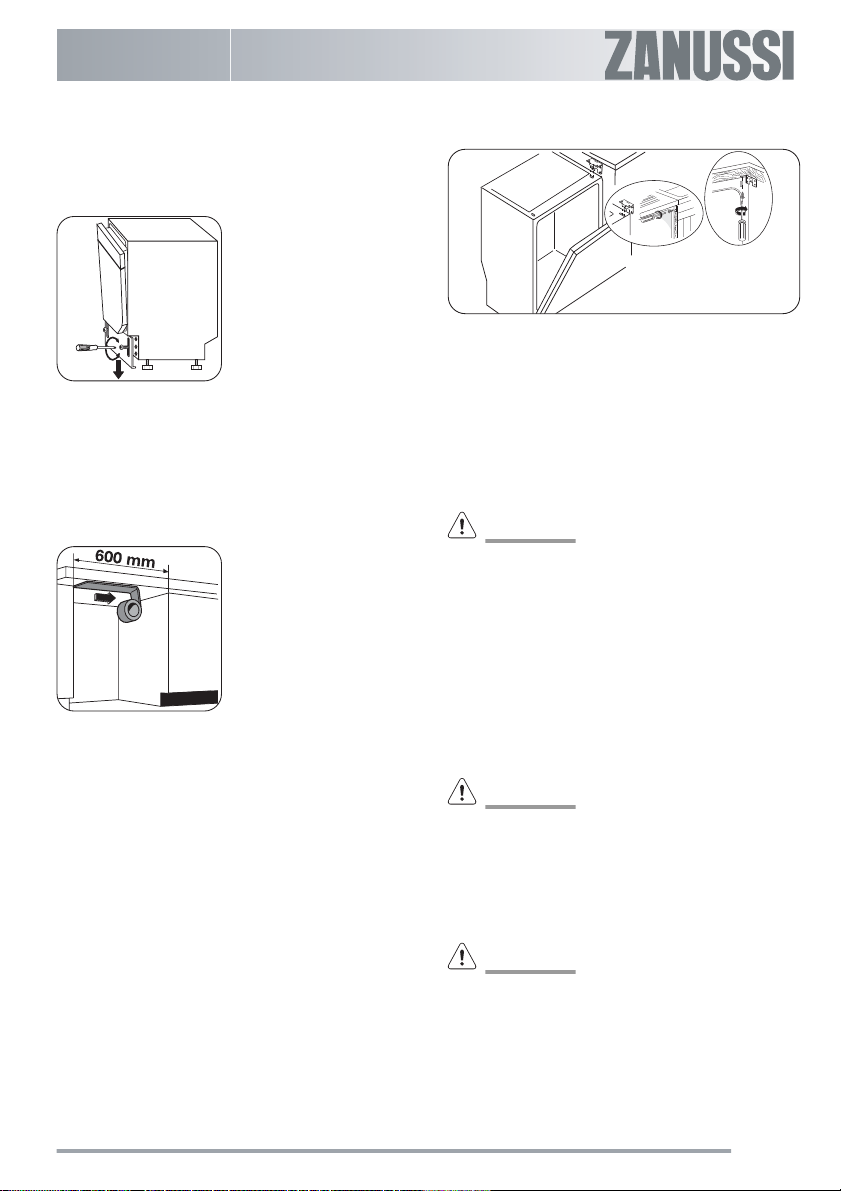 ZANUSSI

600 mm