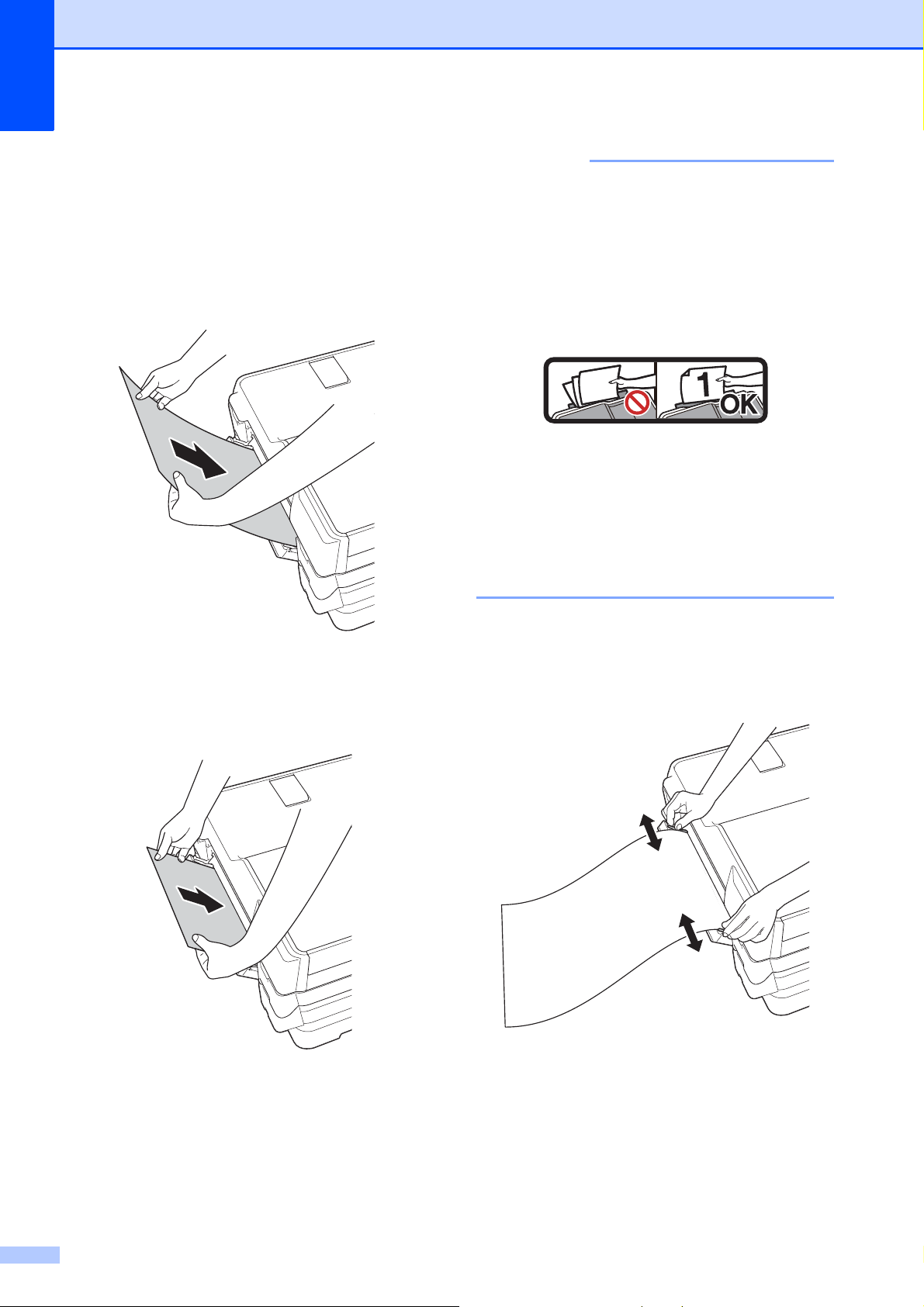 1

OK