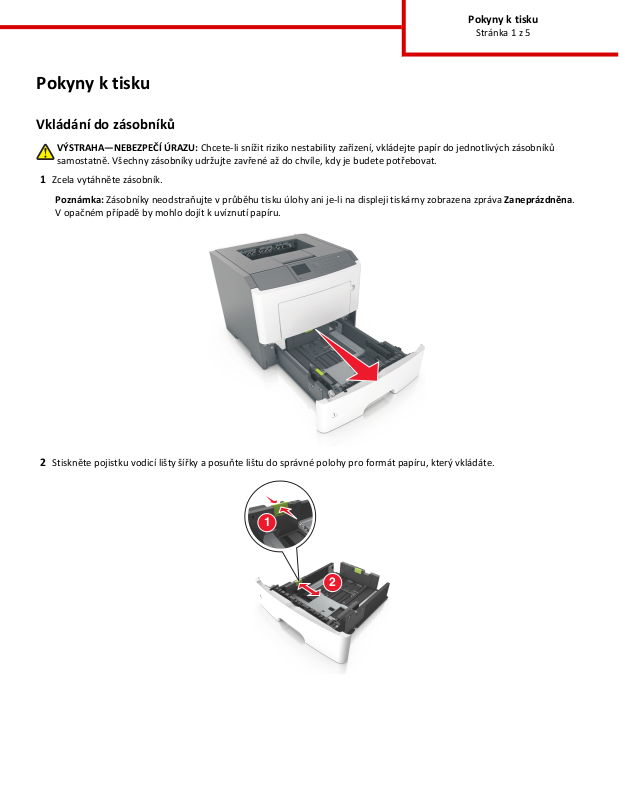 Pokyny k tisku
Stránka 1 z 5

Pokyny k tisku

Vkládání do zásobníků

VÝSTRAHA—NEBEZPEČÍ ÚRAZU: Chcete-li snížit riziko nestability zařízení, vkládejte papír do jednotlivých zásobníků samostatně. Všechny zásobníky udržujte zavřené až do chvíle, kdy je budete potřebovat.

1 Zcela vytáhněte zásobník.

Poznámka: Zásobníky neodstraňujte v průběhu tisku úlohy ani je-li na displeji tiskárny zobrazena zpráva Zaneprázdněna. V opačném případě by mohlo dojít k uvíznutí papíru.

2 Stiskněte pojistku vodicí lišty šířky a posuňte lištu do správné polohy pro formát papíru, který vkládáte.

1

2