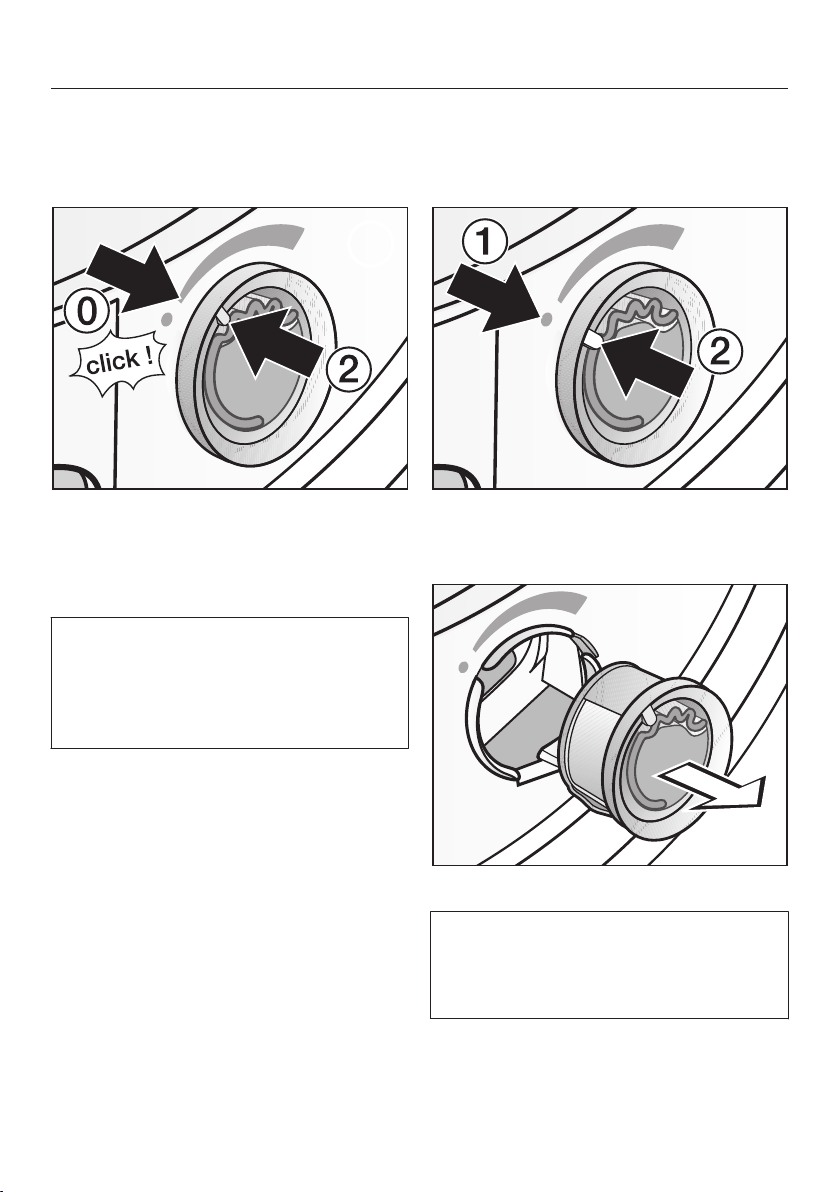 0

click !

2

1

2