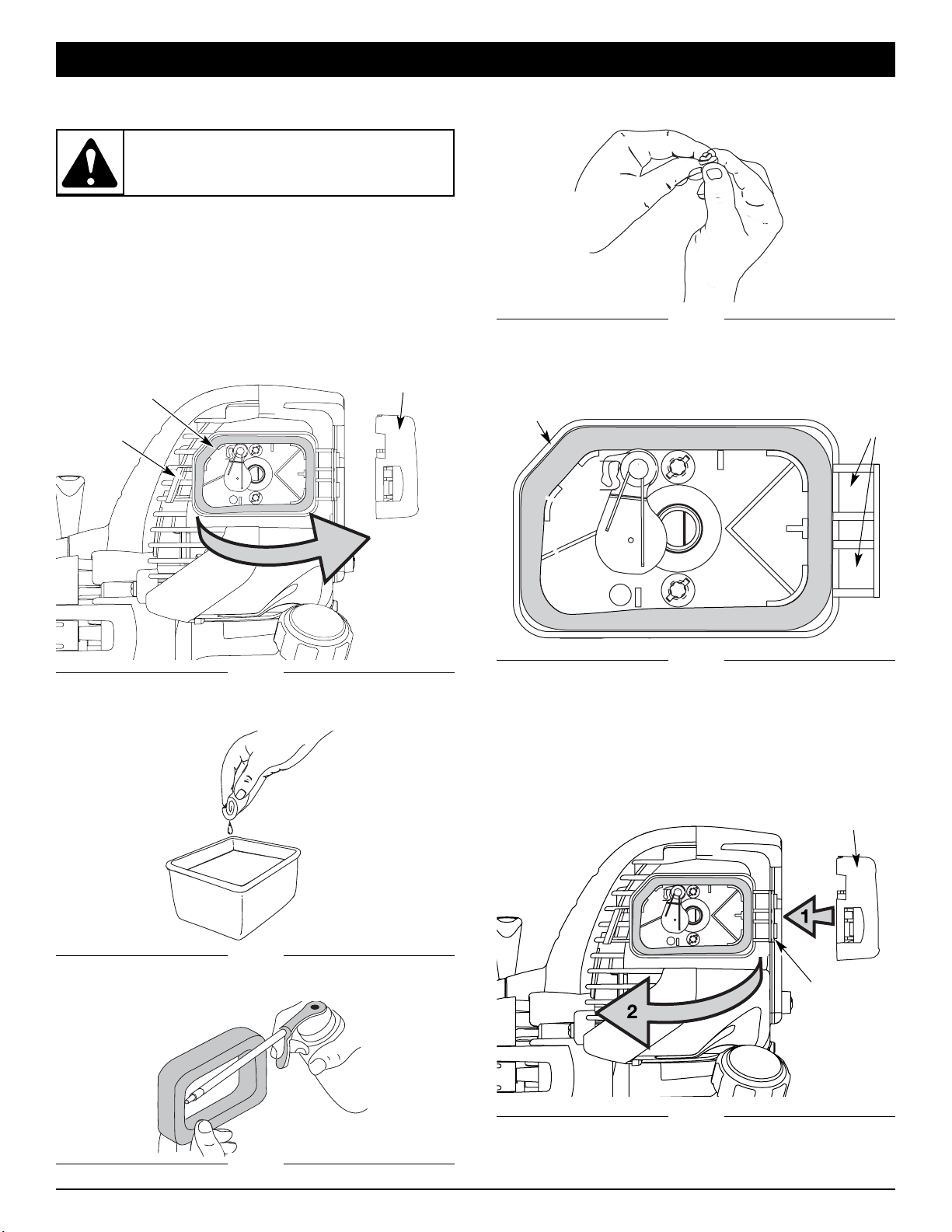 1
2