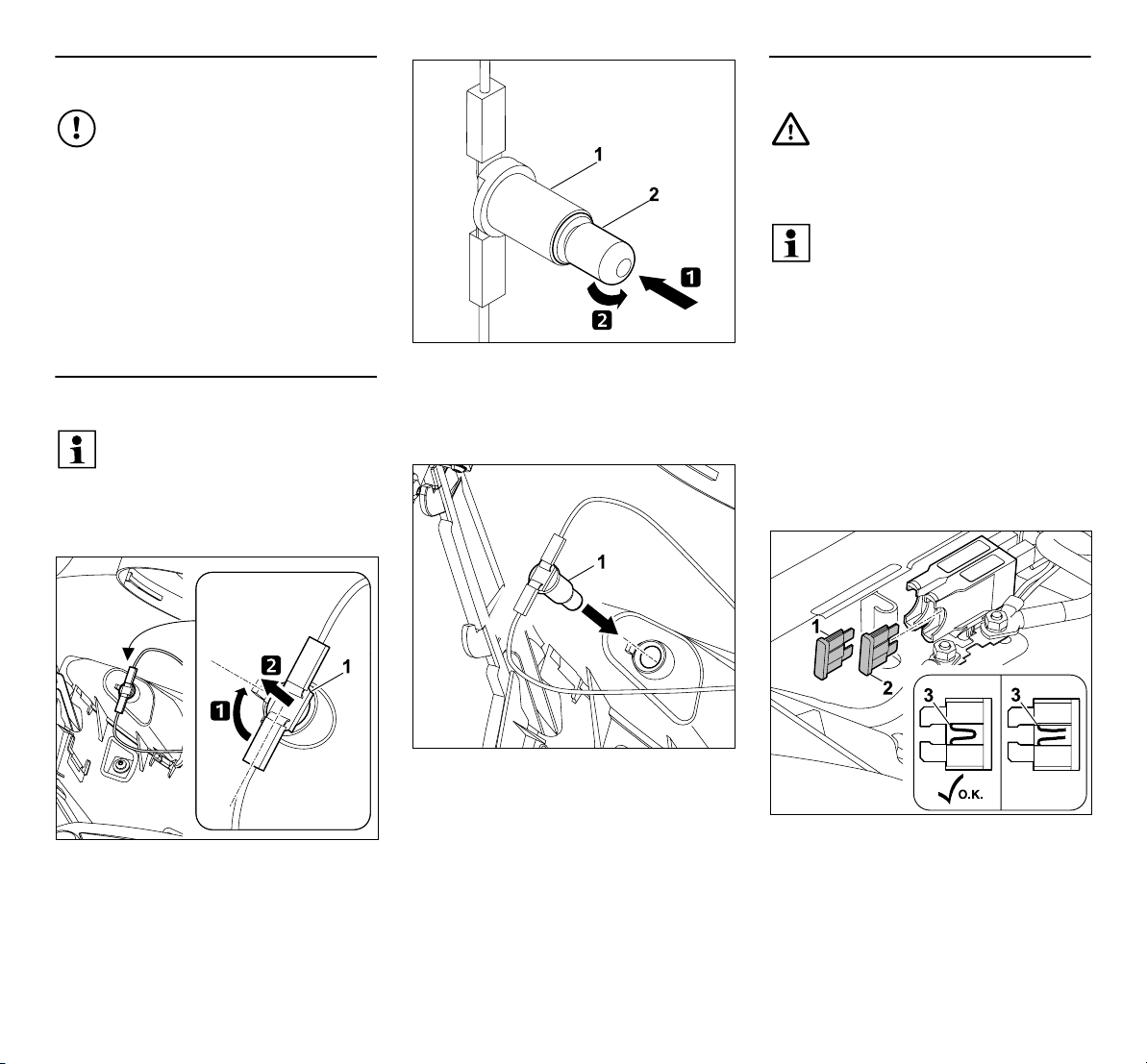 1

2

1

2

2

1

1

1

1

2

3

3

O.K.